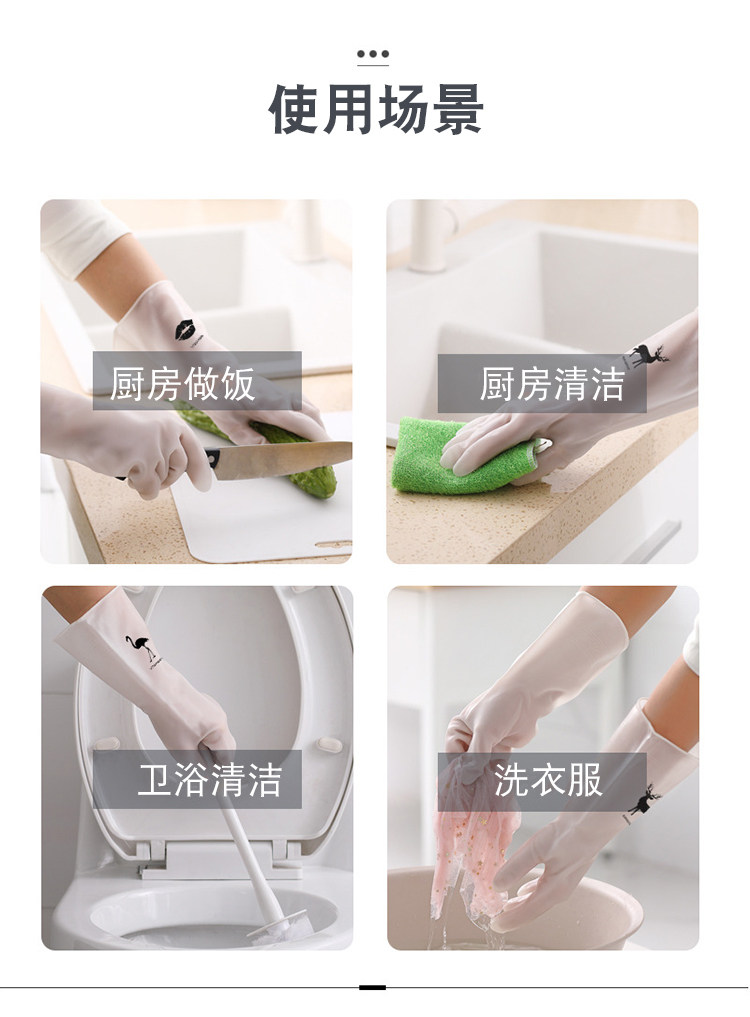 使用场景

厨房做饭

厨房清洁

卫浴清洁

洗衣服