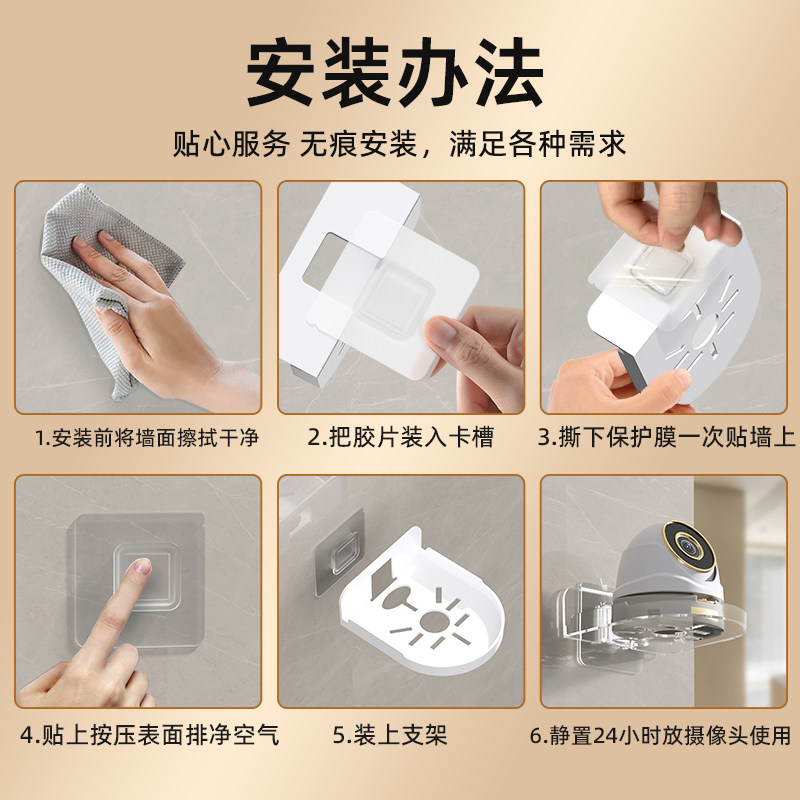 安装办法

贴心服务 无痕安装，满足各种需求

1.安装前将墙面擦拭干净

2.把胶片装入卡槽

3.撕下保护膜一次贴墙上

4.贴上按压表面排净空气

5.装上支架

6.静置24小时放摄像头使用