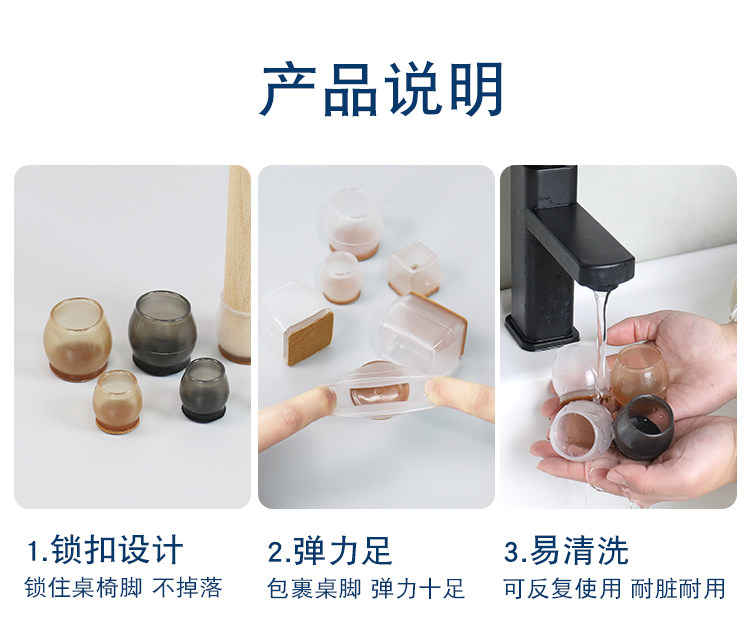 产品说明

1.锁扣设计
锁住桌椅脚 不掉落

2.弹力足
包裹桌脚 弹力十足

3.易清洗
可反复使用 耐脏耐用