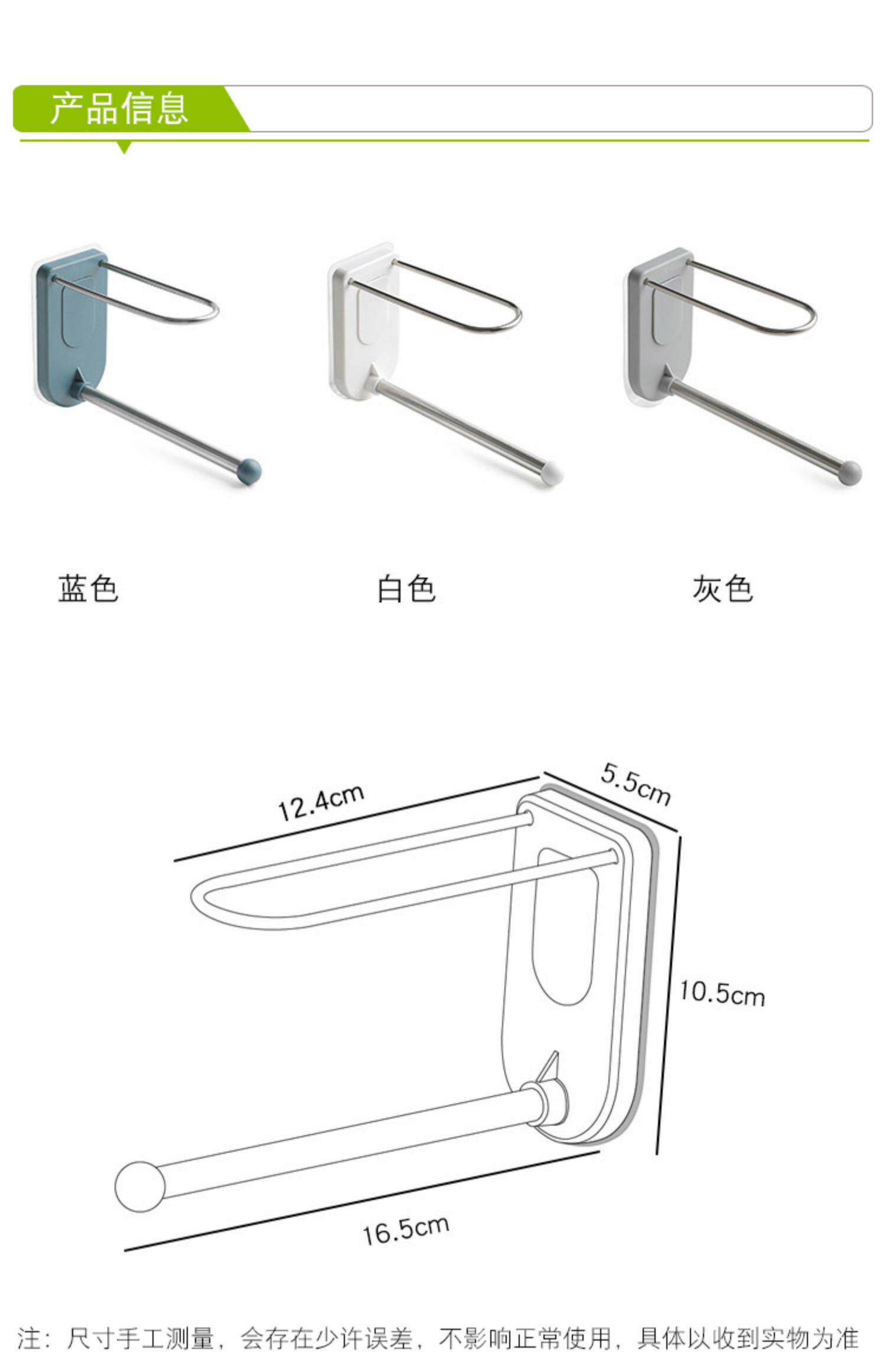 产品信息

蓝色

白色

灰色

12.4cm

5.5cm

10.5cm

16.5cm

注：尺寸手工测量，会存在少许误差，不影响正常使用，具体以收到实物为准