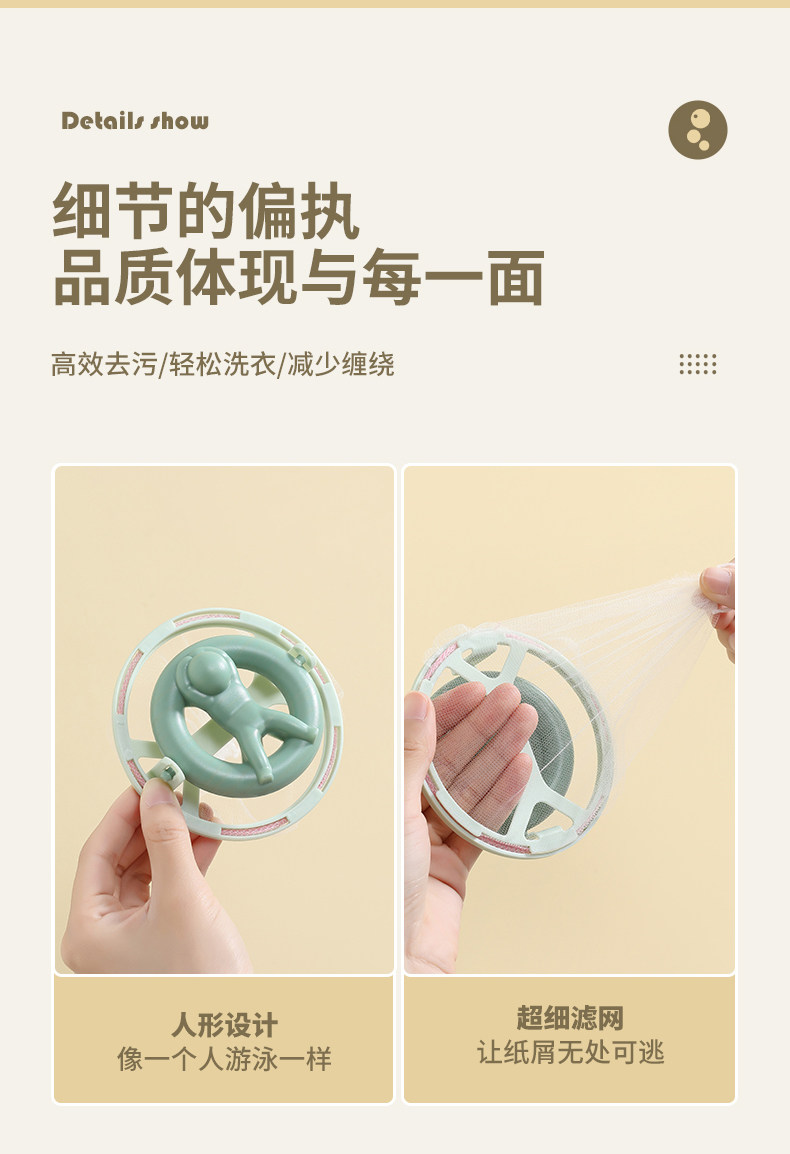 Details show

细节的偏执
品质体现与每一面

高效去污/轻松洗衣/减少缠绕

人形设计
像一个人游泳一样

超细滤网
让纸屑无处可逃