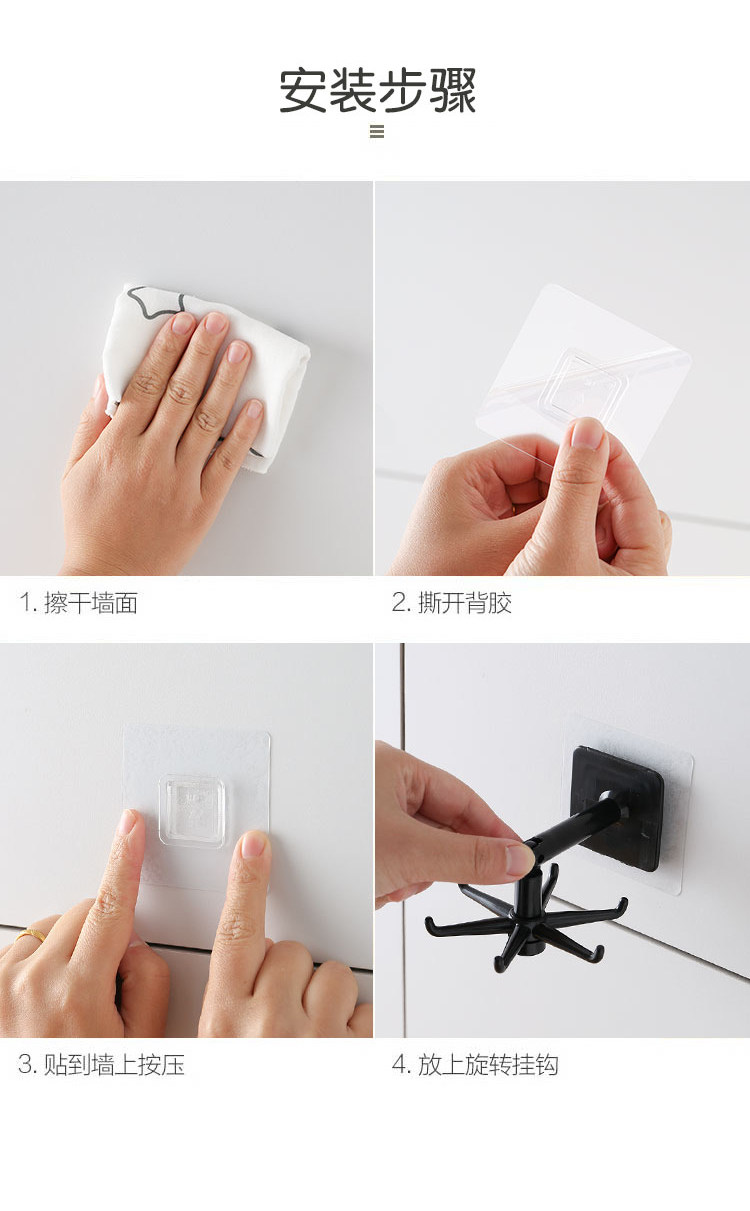 安装步骤

1. 擦干墙面

2. 撕开背胶

3. 贴到墙上按压

4. 放上旋转挂钩