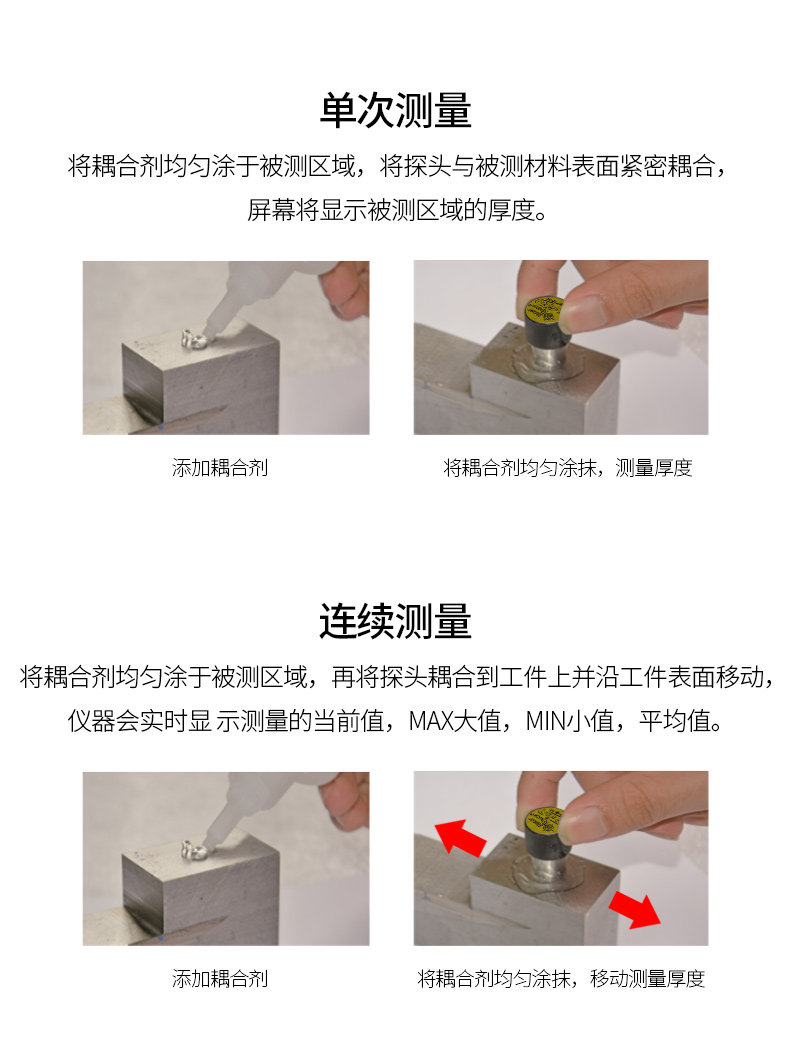 单次测量

将耦合剂均匀涂于被测区域，将探头与被测材料表面紧密耦合，屏幕将显示被测区域的厚度。

添加耦合剂

将耦合剂均匀涂抹，测量厚度

连续测量

将耦合剂均匀涂于被测区域，再将探头耦合到工件上并沿工件表面移动，仪器会实时显 示测量的当前值，MAX大值，MIN小值，平均值。

添加耦合剂

将耦合剂均匀涂抹，移动测量厚度