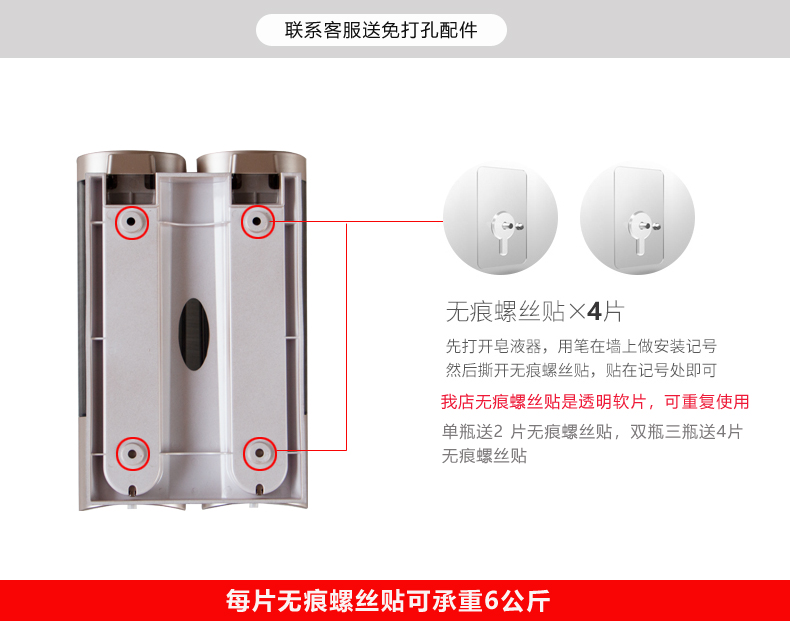 联系客服送免打孔配件

无痕螺丝贴×4片

先打开皂液器，用笔在墙上做安装记号
然后撕开无痕螺丝贴，贴在记号处即可

我店无痕螺丝贴是透明软片，可重复使用

单瓶送2 片无痕螺丝贴，双瓶三瓶送4片无痕螺丝贴

每片无痕螺丝贴可承重6公斤