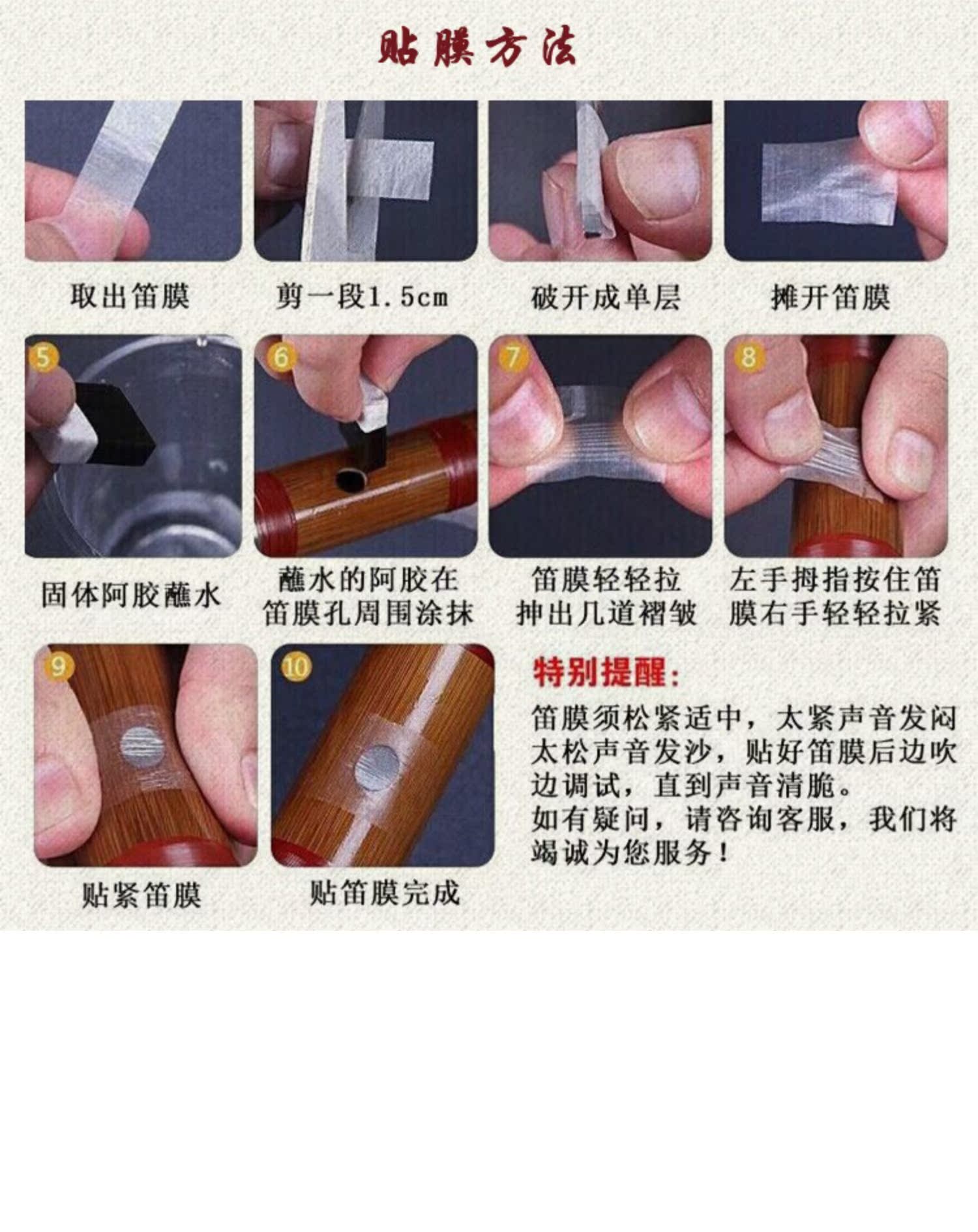 贴膜方法

取出笛膜

剪一段1.5cm

破开成单层

摊开笛膜

5

固体阿胶蘸水

6

蘸水的阿胶在笛膜孔周围涂抹

7

笛膜轻轻拉抻出几道褶皱

8

左手拇指按住笛膜右手轻轻拉紧

9

贴紧笛膜

10

贴笛膜完成

特别提醒:

笛膜须松紧适中，太紧声音发闷太松声音发沙，贴好笛膜后边吹边调试，直到声音清脆。
如有疑问，请咨询客服，我们将竭诚为您服务!