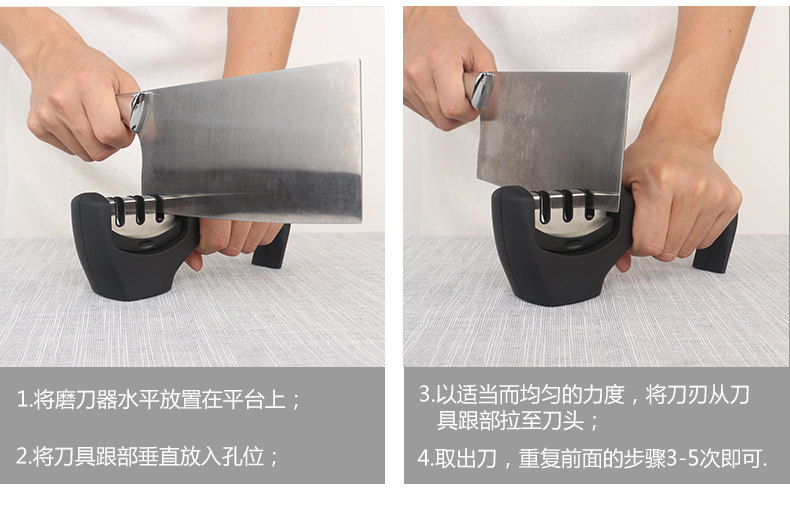 1.将磨刀器水平放置在平台上；

2.将刀具跟部垂直放入孔位；

3.以适当而均匀的力度，将刀刃从刀具跟部拉至刀头；

4.取出刀，重复前面的步骤3-5次即可.