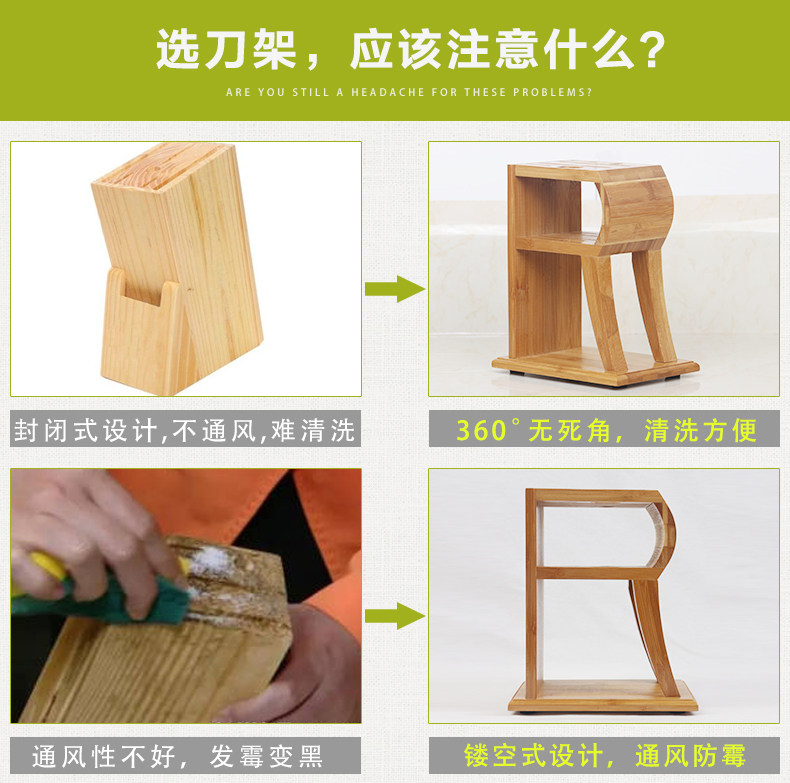 选刀架，应该注意什么？

ARE YOU STILL A HEADACHE FOR THESE PROBLEMS?

封闭式设计,不通风,难清洗

360°无死角，清洗方便

通风性不好，发霉变黑

镂空式设计，通风防霉