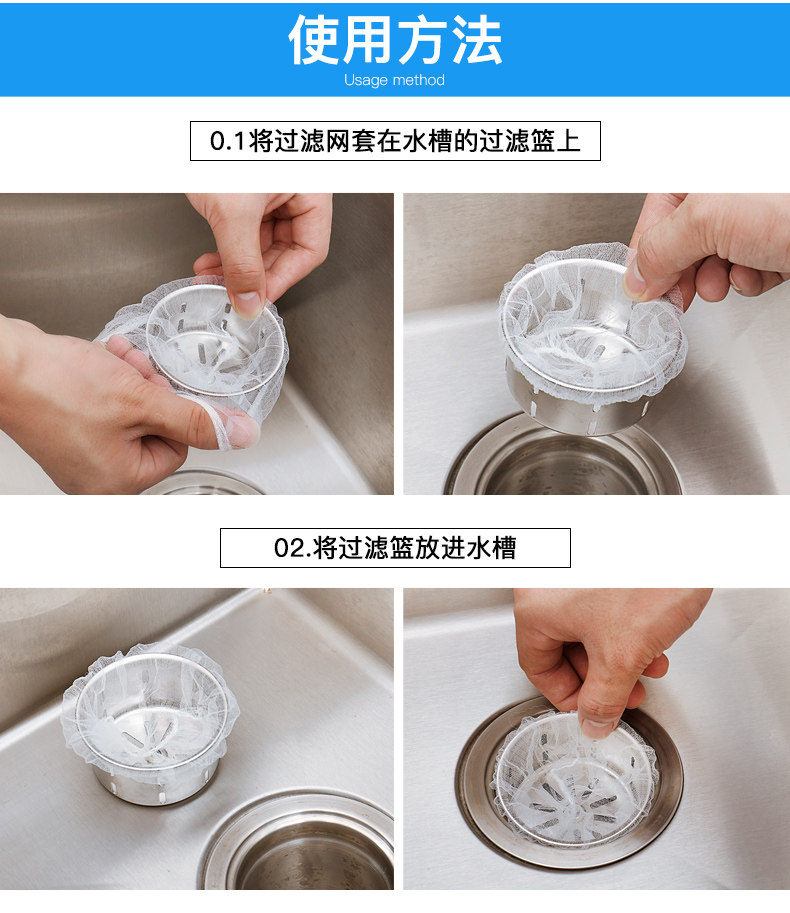 使用方法
Usage method

0.1将过滤网套在水槽的过滤篮上

02.将过滤篮放进水槽