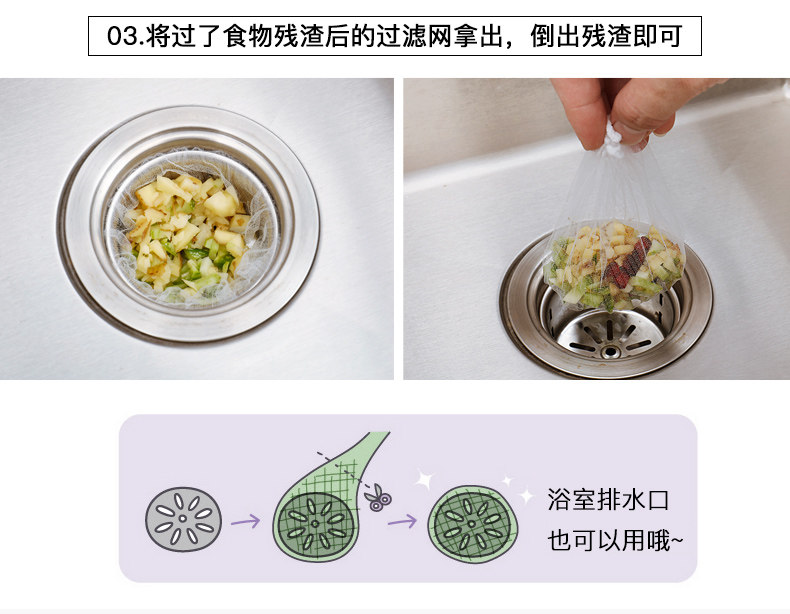 03.将过了食物残渣后的过滤网拿出，倒出残渣即可

浴室排水口
也可以用哦~