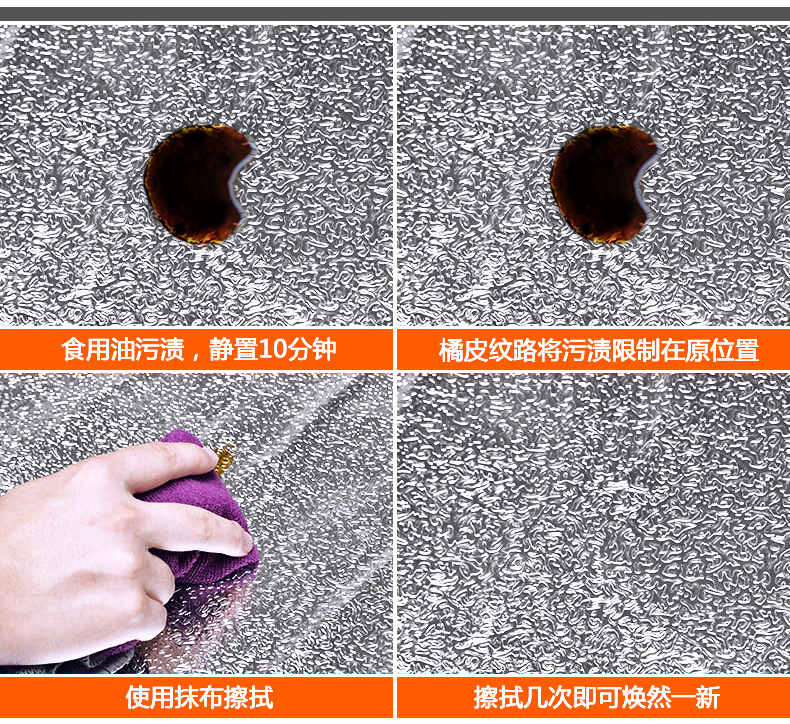 食用油污渍，静置10分钟

橘皮纹路将污渍限制在原位置

使用抹布擦拭

擦拭几次即可焕然一新