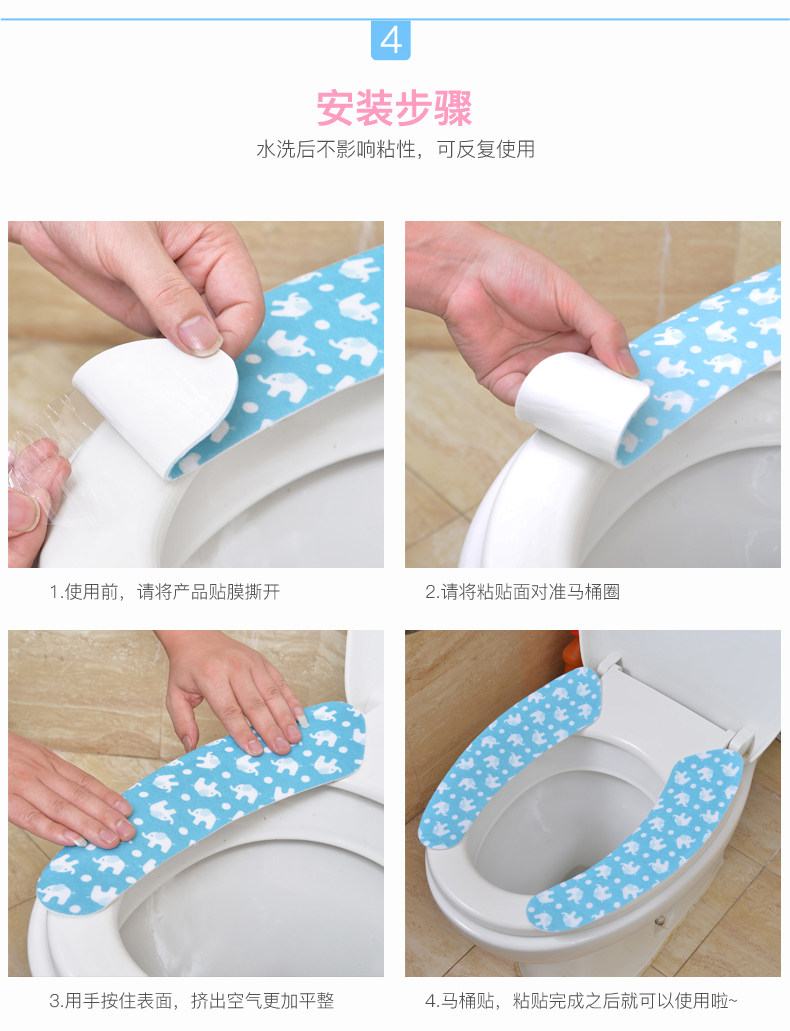 4

安装步骤

水洗后不影响粘性，可反复使用

1.使用前，请将产品贴膜撕开

2.请将粘贴面对准马桶圈

3.用手按住表面，挤出空气更加平整

4.马桶贴，粘贴完成之后就可以使用啦~