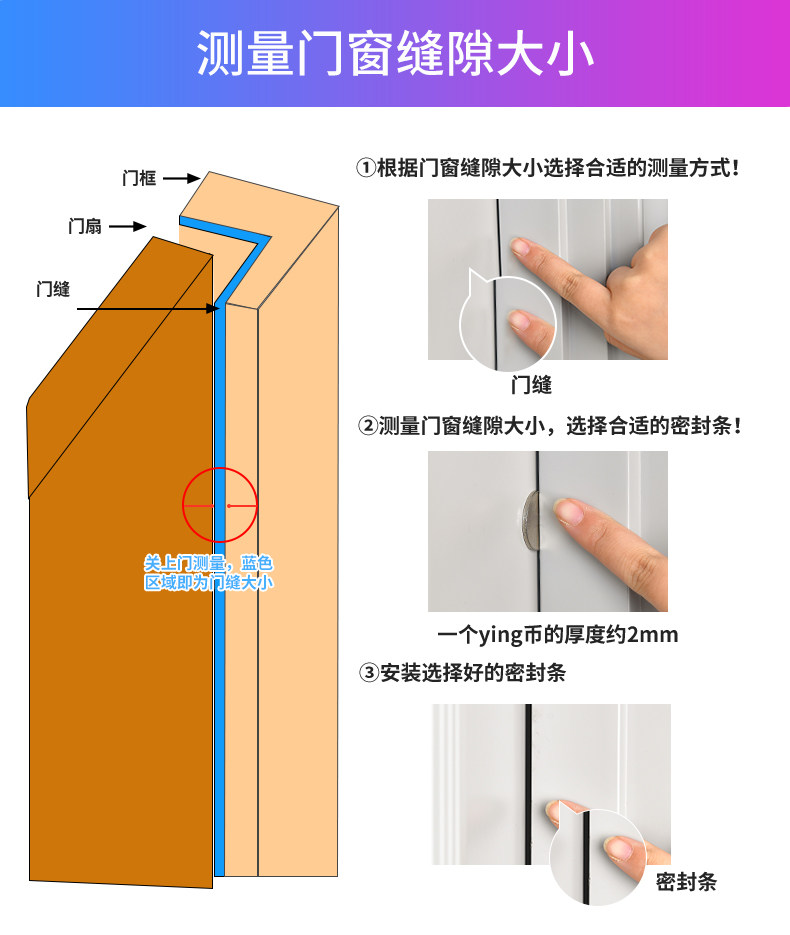 测量门窗缝隙大小

门框
门扇
门缝

关上门测量，蓝色区域即为门缝大小

①根据门窗缝隙大小选择合适的测量方式！

门缝

②测量门窗缝隙大小，选择合适的密封条！

一个ying币的厚度约2mm

③安装选择好的密封条

密封条