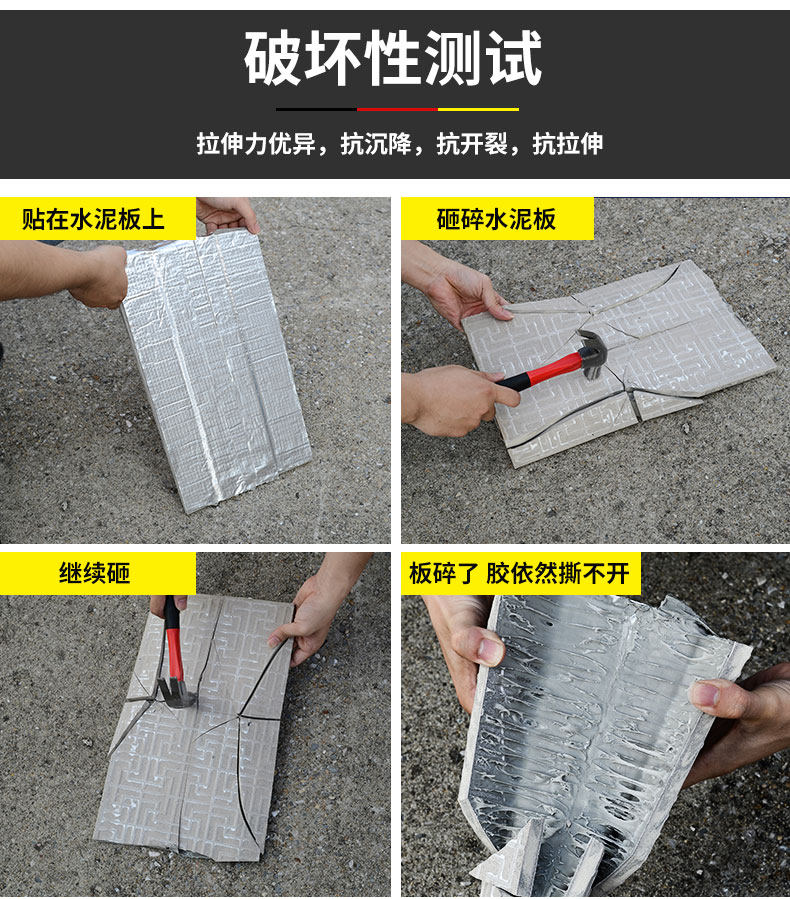 破坏性测试

拉伸力优异，抗沉降，抗开裂，抗拉伸

贴在水泥板上

砸碎水泥板

继续砸

板碎了 胶依然撕不开