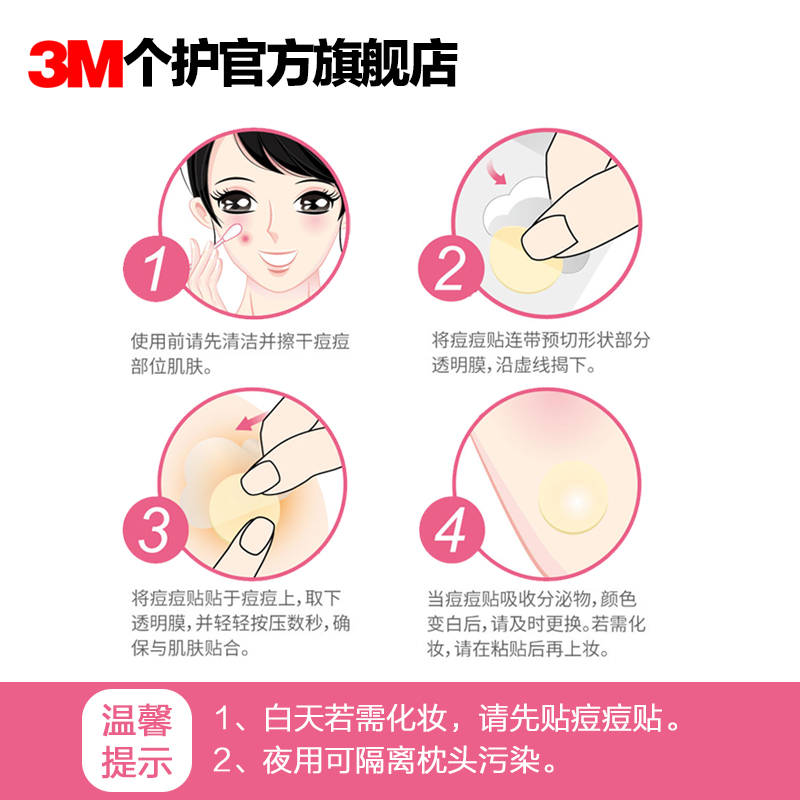 3M个护官方旗舰店

1

使用前请先清洁并擦干痘痘部位肌肤。

2

将痘痘贴连带预切形状部分透明膜，沿虚线揭下。

3

将痘痘贴贴于痘痘上，取下透明膜，并轻轻按压数秒，确保与肌肤贴合。

4

当痘痘贴吸收分泌物，颜色变白后，请及时更换。若需化妆，请在粘贴后再上妆。

温馨提示

1、白天若需化妆，请先贴痘痘贴。
2、夜用可隔离枕头污染。