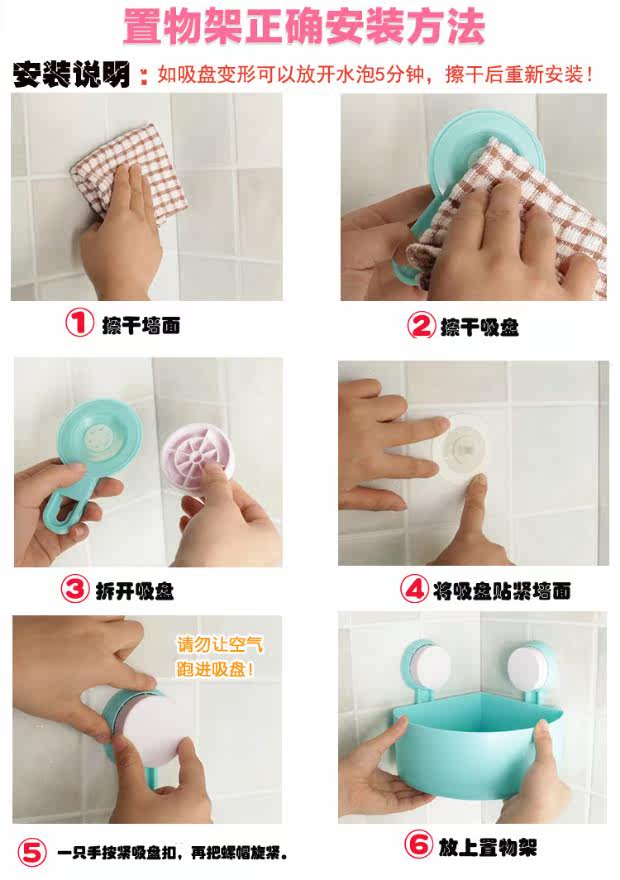 置物架正确安装方法

安装说明：如吸盘变形可以放开水泡5分钟，擦干后重新安装！

① 擦干墙面

② 擦干吸盘

③ 拆开吸盘

④ 将吸盘贴紧墙面

请勿让空气跑进吸盘！

⑤ 一只手按紧吸盘扣，再把螺帽旋紧。

⑥ 放上置物架