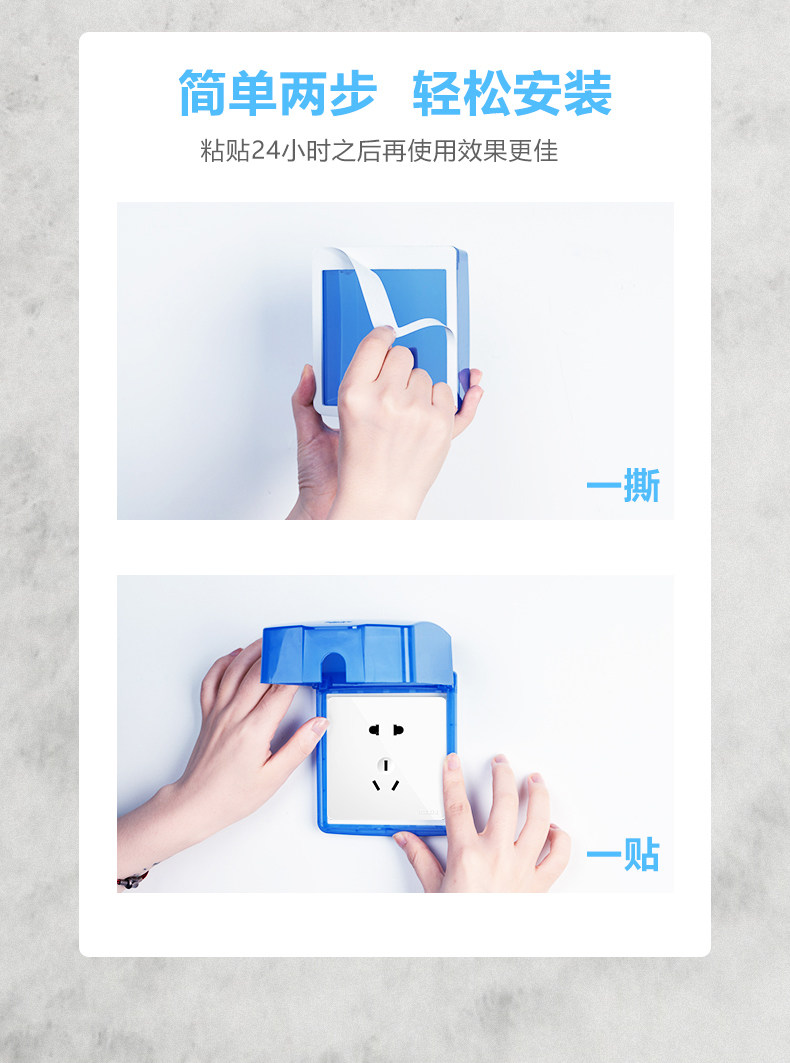 简单两步　轻松安装

粘贴24小时之后再使用效果更佳

一撕

一贴