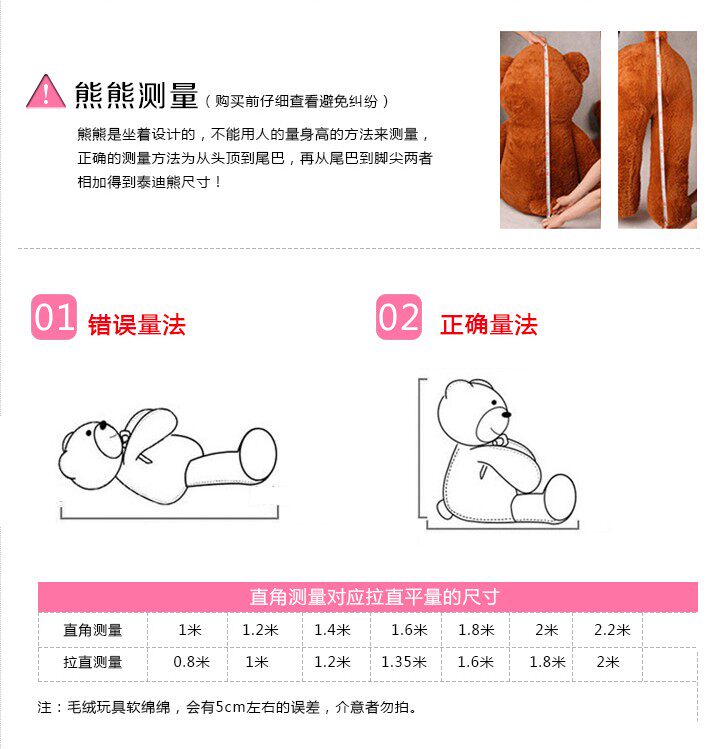 熊熊测量（购买前仔细查看避免纠纷）

熊熊是坐着设计的，不能用人的量身高的方法来测量，正确的测量方法为从头顶到尾巴，再从尾巴到脚尖两者相加得到泰迪熊尺寸！

01 错误量法

02 正确量法

直角测量对应拉直平量的尺寸

| 直角测量 | 1米 | 1.2米 | 1.4米 | 1.6米 | 1.8米 | 2米 | 2.2米 |
|---|---|---|---|---|---|---|---|
| 拉直测量 | 0.8米 | 1米 | 1.2米 | 1.35米 | 1.6米 | 1.8米 | 2米 |

注：毛绒玩具软绵绵，会有5cm左右的误差，介意者勿拍。