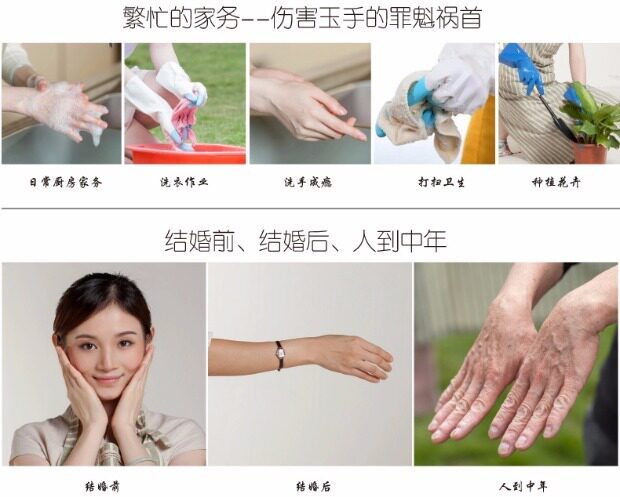 繁忙的家务--伤害玉手的罪魁祸首

日常厨房家务

洗衣作业

洗手成瘾

打扫卫生

种植花卉

结婚前、结婚后、人到中年

结婚前

结婚后

人到中年