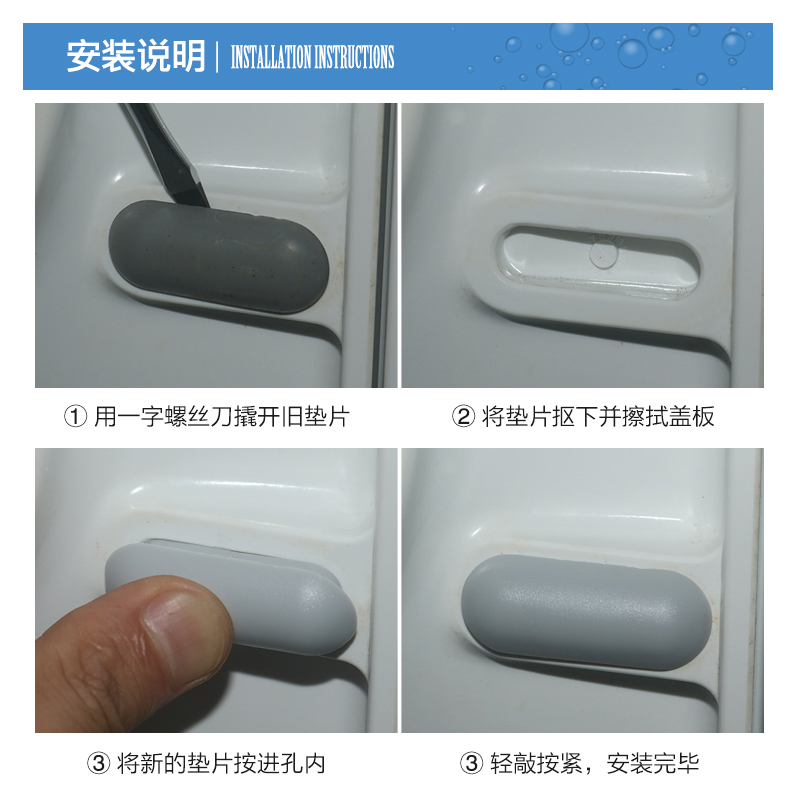 安装说明 | INSTALLATION INSTRUCTIONS

① 用一字螺丝刀撬开旧垫片

② 将垫片抠下并擦拭盖板

③ 将新的垫片按进孔内

③ 轻敲按紧，安装完毕