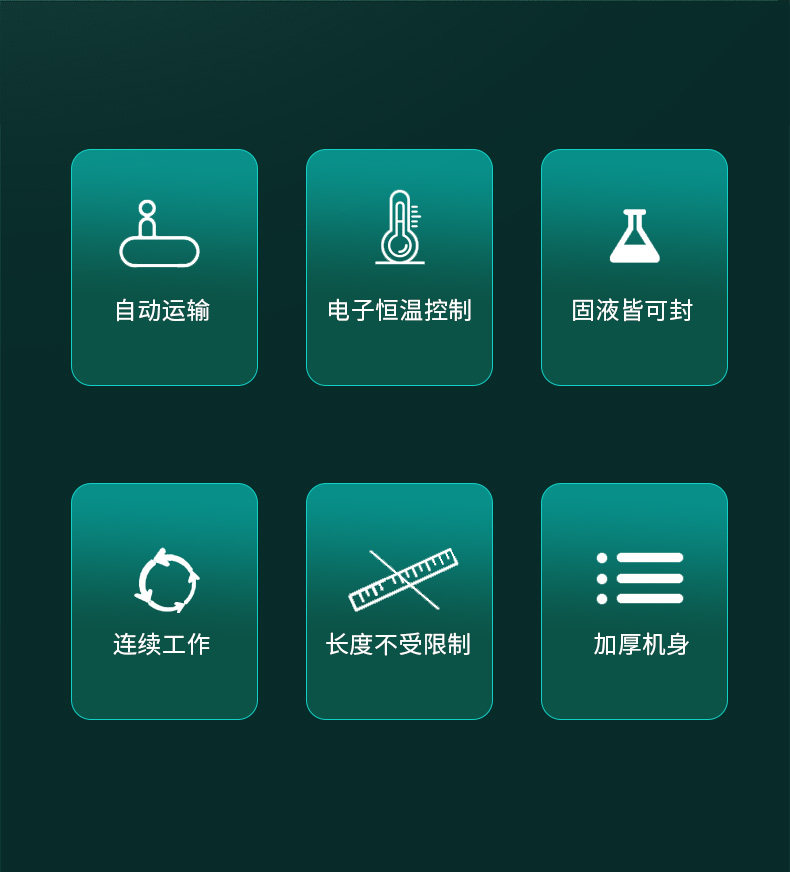 自动运输

电子恒温控制

固液皆可封

连续工作

长度不受限制

加厚机身