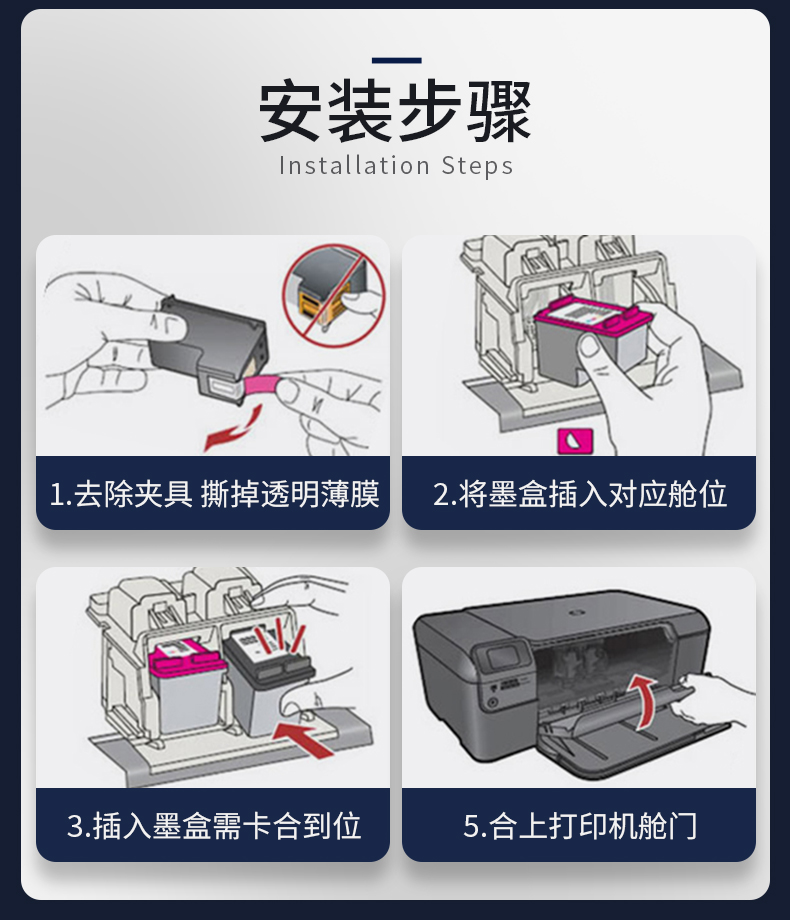 安装步骤
Installation Steps

1.去除夹具 撕掉透明薄膜

2.将墨盒插入对应舱位

3.插入墨盒需卡合到位

5.合上打印机舱门