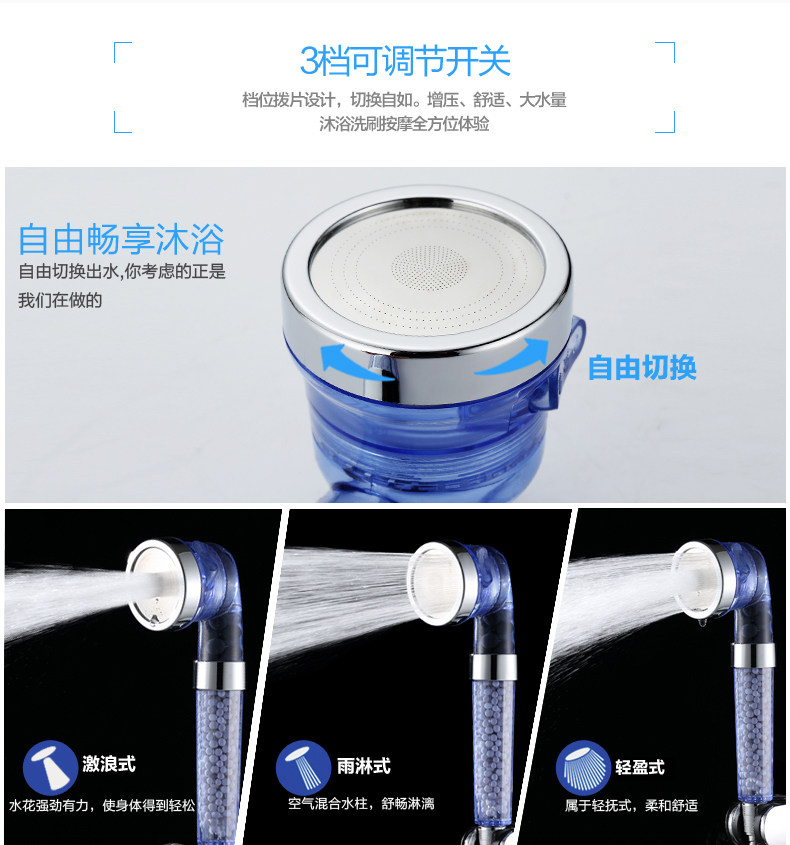 3档可调节开关

档位拨片设计，切换自如。增压、舒适、大水量
沐浴洗刷按摩全方位体验

自由畅享沐浴

自由切换出水,你考虑的正是我们在做的

自由切换

激浪式

水花强劲有力，使身体得到轻松

雨淋式

空气混合水柱，舒畅淋漓

轻盈式

属于轻抚式，柔和舒适