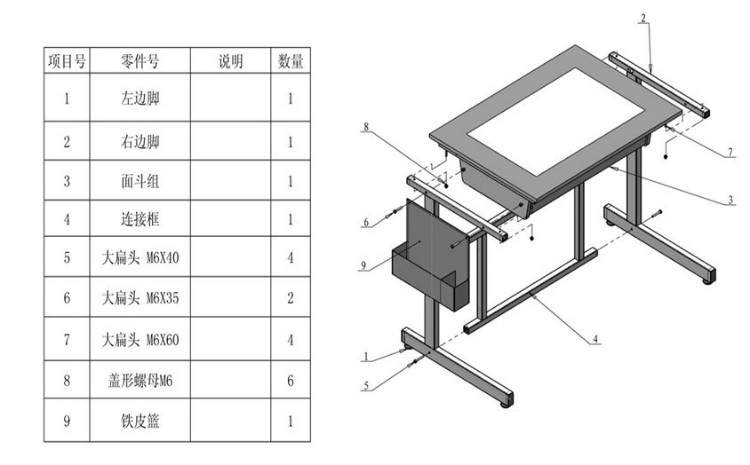 | 项目号 | 零件号 | 说明 | 数量 |
|---|---|---|---|
| 1 | 左边脚 | | 1 |
| 2 | 右边脚 | | 1 |
| 3 | 面斗组 | | 1 |
| 4 | 连接框 | | 1 |
| 5 | 大扁头 M6X40 | | 4 |
| 6 | 大扁头 M6X35 | | 2 |
| 7 | 大扁头 M6X60 | | 4 |
| 8 | 盖形螺母M6 | | 6 |
| 9 | 铁皮篮 | | 1 |

2
8
7
3
6
9
4
1
5