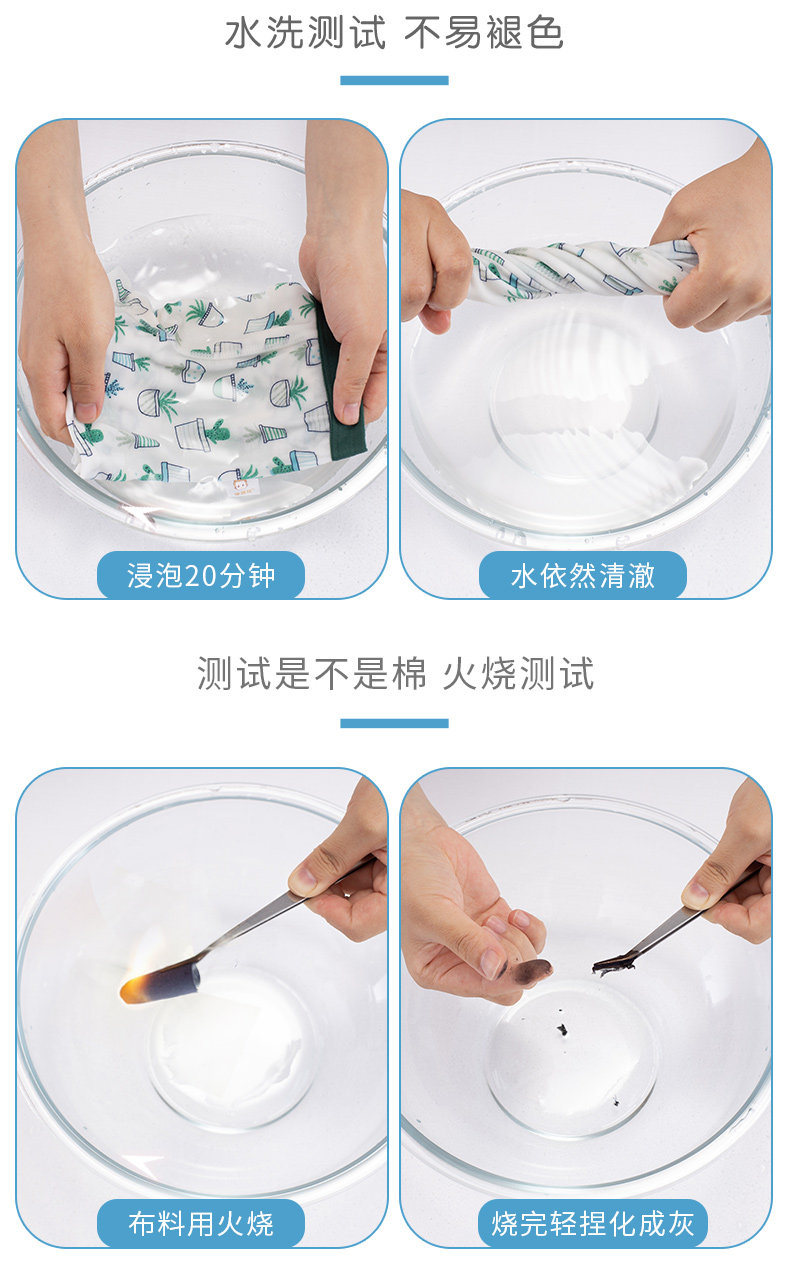 水洗测试 不易褪色

浸泡20分钟

水依然清澈

测试是不是棉 火烧测试

布料用火烧

烧完轻捏化成灰