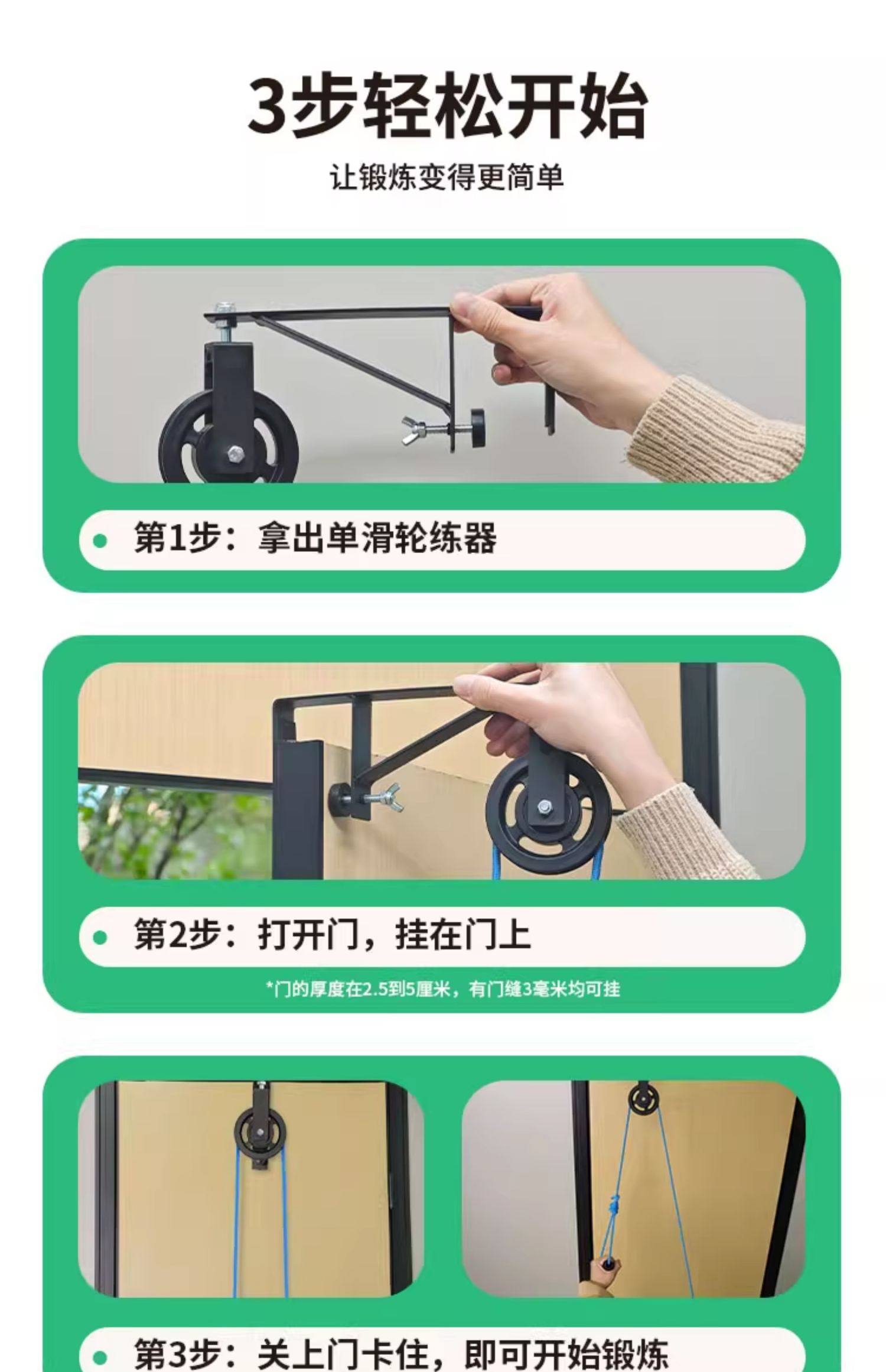 3步轻松开始

让锻炼变得更简单

第1步：拿出单滑轮练器

第2步：打开门，挂在门上

*门的厚度在2.5到5厘米，有门缝3毫米均可挂

第3步：关上门卡住，即可开始锻炼