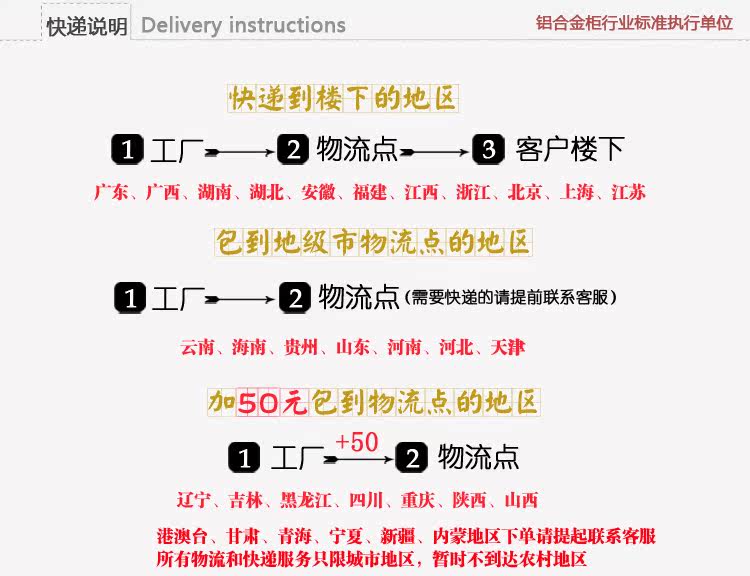 快递说明 Delivery instructions

铝合金柜行业标准执行单位

快递到楼下的地区

1 工厂 → 2 物流点 → 3 客户楼下

广东、广西、湖南、湖北、安徽、福建、江西、浙江、北京、上海、江苏

包到地级市物流点的地区

1 工厂 → 2 物流点（需要快递的请提前联系客服）

云南、海南、贵州、山东、河南、河北、天津

加50元包到物流点的地区

1 工厂 +50 → 2 物流点

辽宁、吉林、黑龙江、四川、重庆、陕西、山西

港澳台、甘肃、青海、宁夏、新疆、内蒙地区下单请提起联系客服
所有物流和快递服务只限城市地区，暂时不到达农村地区