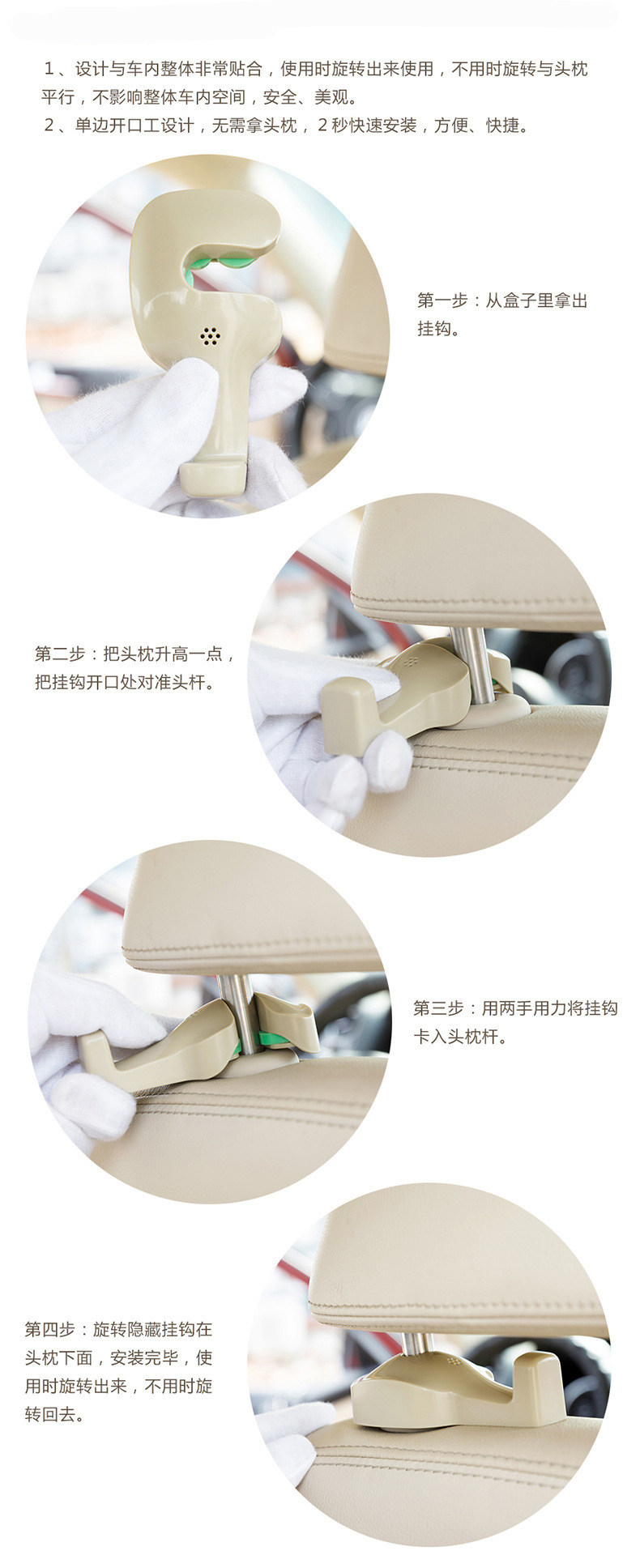 1、设计与车内整体非常贴合，使用时旋转出来使用，不用时旋转与头枕平行，不影响整体车内空间，安全、美观。
2、单边开口工设计，无需拿头枕，2秒快速安装，方便、快捷。

第一步：从盒子里拿出挂钩。

第二步：把头枕升高一点，把挂钩开口处对准头杆。

第三步：用两手用力将挂钩卡入头枕杆。

第四步：旋转隐藏挂钩在头枕下面，安装完毕，使用时旋转出来，不用时旋转回去。