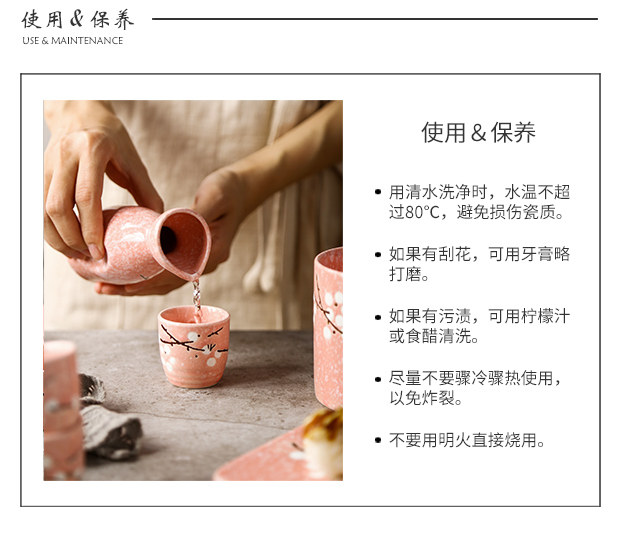 使用&保养
USE & MAINTENANCE

使用&保养

• 用清水洗净时，水温不超过80°C，避免损伤瓷质。

• 如果有刮花，可用牙膏略打磨。

• 如果有污渍，可用柠檬汁或食醋清洗。

• 尽量不要骤冷骤热使用，以免炸裂。

• 不要用明火直接烧用。