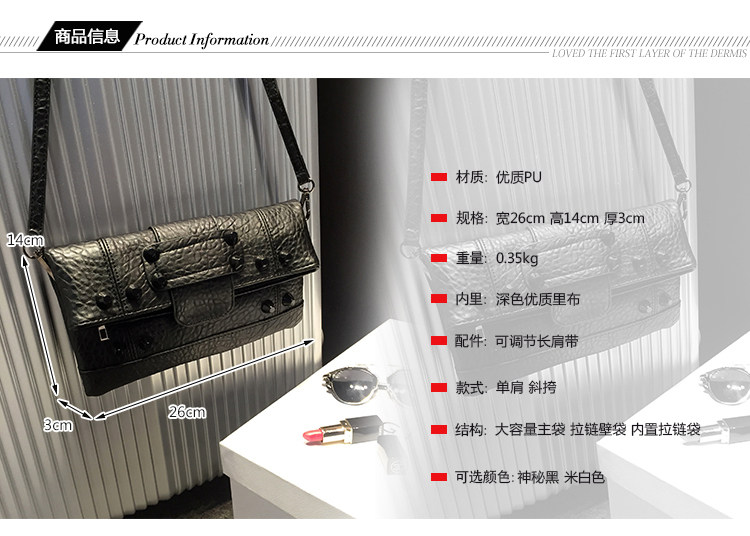 商品信息 Product Information

LOVED THE FIRST LAYER OF THE DERMIS

14cm

3cm

26cm

材质: 优质PU

规格: 宽26cm 高14cm 厚3cm

重量: 0.35kg

内里: 深色优质里布

配件: 可调节长肩带

款式: 单肩 斜挎

结构: 大容量主袋 拉链壁袋 内置拉链袋

可选颜色: 神秘黑 米白色