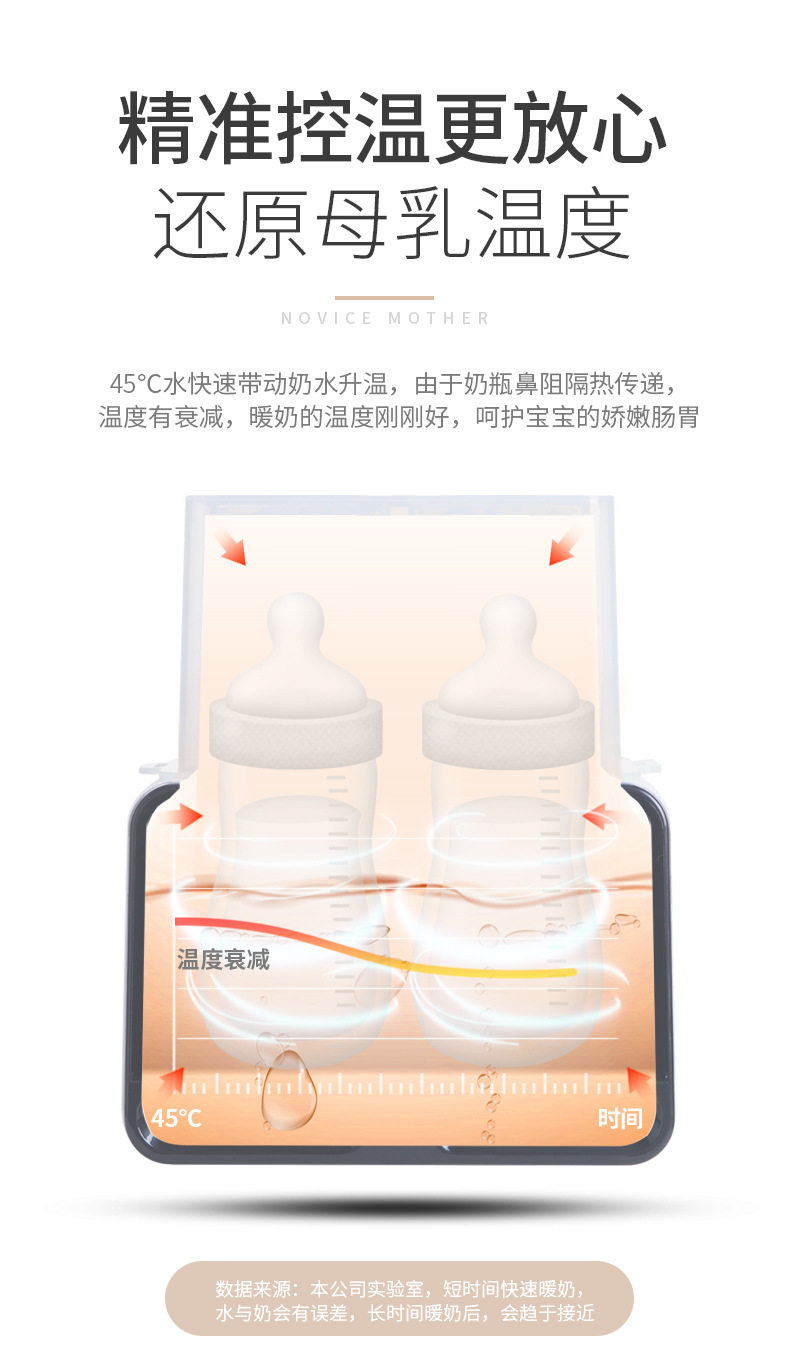 精准控温更放心
还原母乳温度

NOVICE MOTHER

45°C水快速带动奶水升温，由于奶瓶鼻阻隔热传递，温度有衰减，暖奶的温度刚刚好，呵护宝宝的娇嫩肠胃

温度衰减

45°C

时间

数据来源：本公司实验室，短时间快速暖奶，水与奶会有误差，长时间暖奶后，会趋于接近