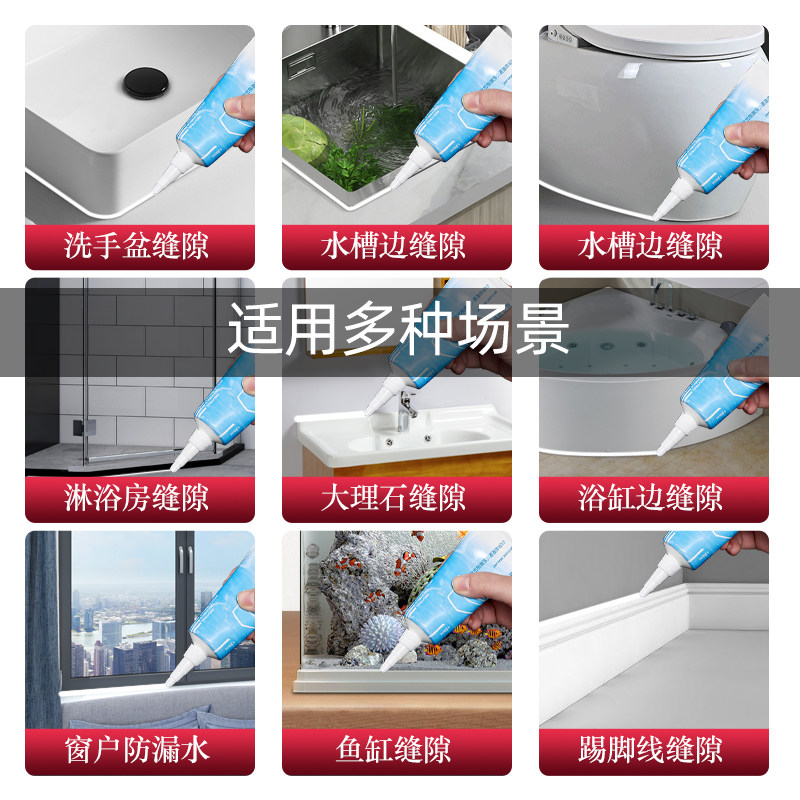 洗手盆缝隙

水槽边缝隙

水槽边缝隙

适用多种场景

淋浴房缝隙

大理石缝隙

浴缸边缝隙

窗户防漏水

鱼缸缝隙

踢脚线缝隙