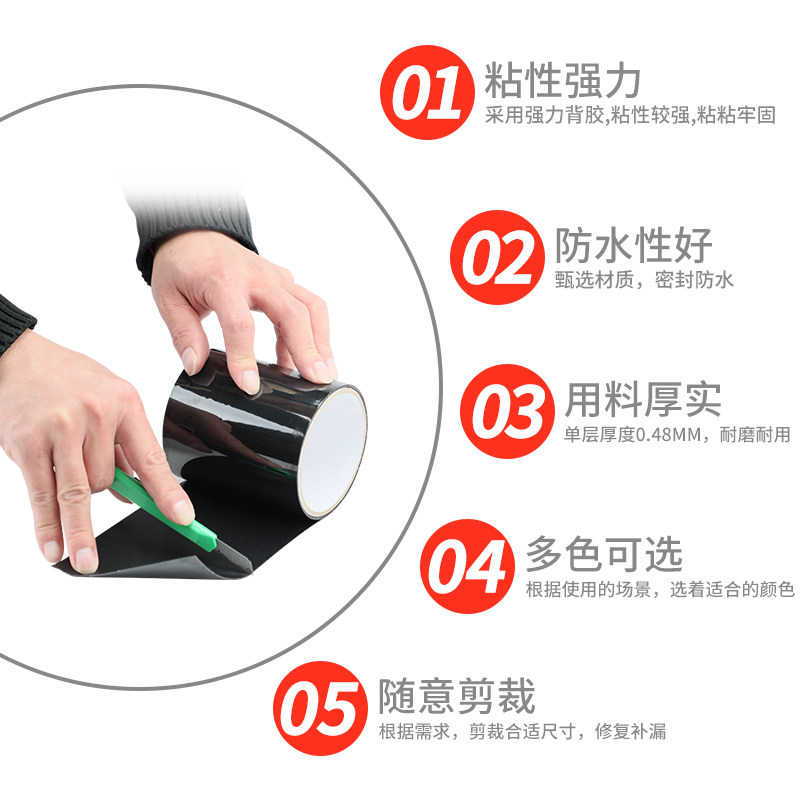 01 粘性强力
采用强力背胶,粘性较强,粘粘牢固

02 防水性好
甄选材质，密封防水

03 用料厚实
单层厚度0.48MM，耐磨耐用

04 多色可选
根据使用的场景，选着适合的颜色

05 随意剪裁
根据需求，剪裁合适尺寸，修复补漏