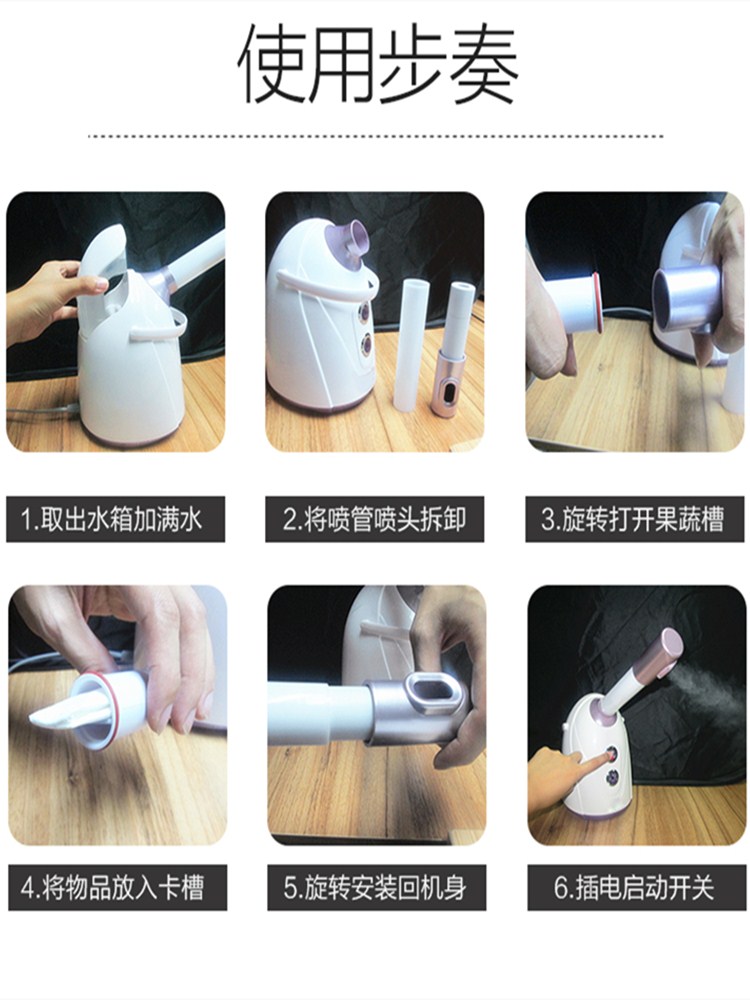 使用步奏

1.取出水箱加满水

2.将喷管喷头拆卸

3.旋转打开果蔬槽

4.将物品放入卡槽

5.旋转安装回机身

6.插电启动开关