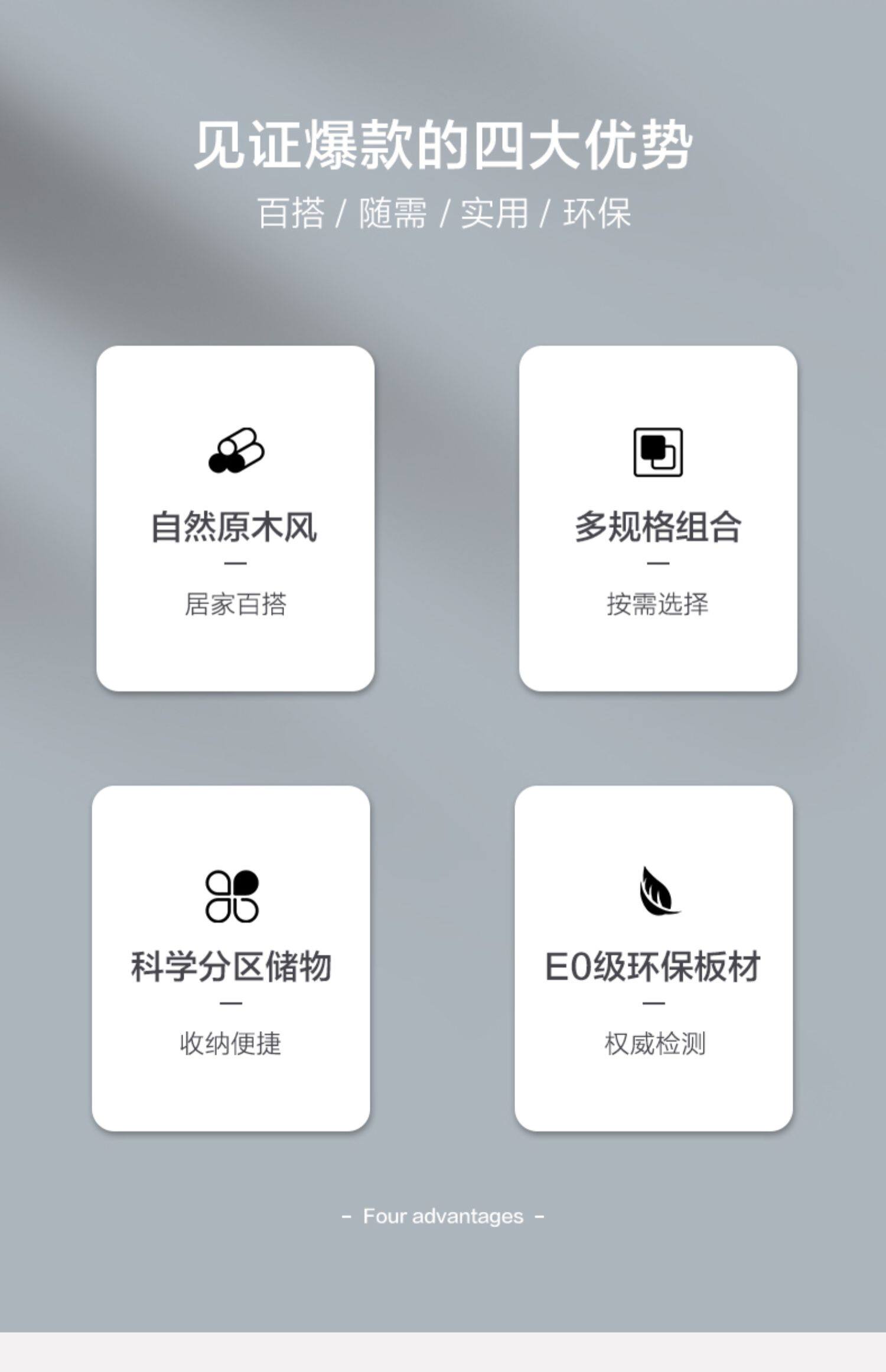 见证爆款的四大优势

百搭 / 随需 / 实用 / 环保

自然原木风

—

居家百搭

多规格组合

—

按需选择

科学分区储物

—

收纳便捷

E0级环保板材

—

权威检测

- Four advantages -