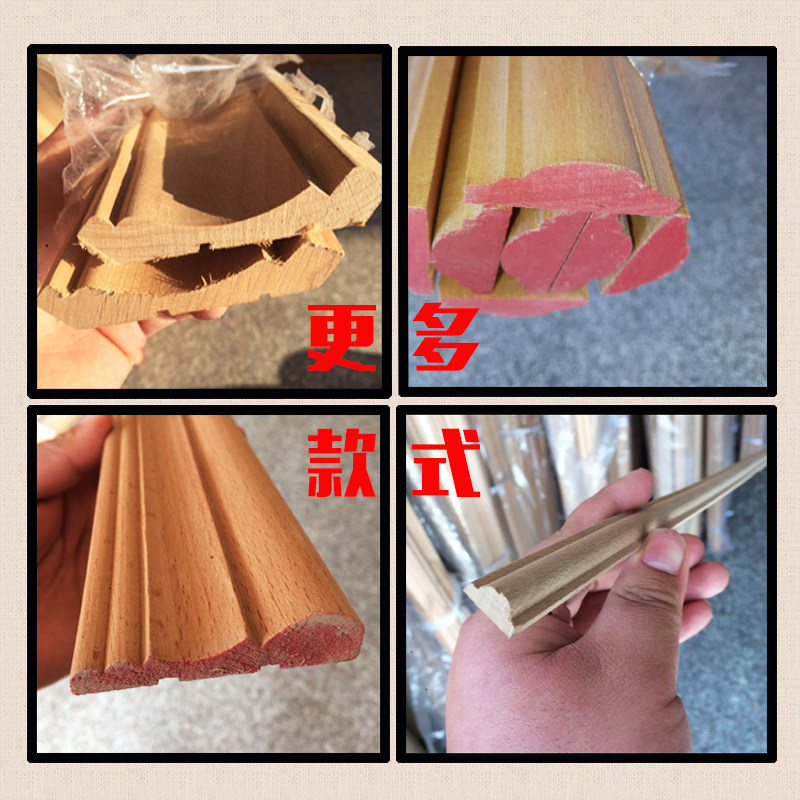 更多
款式