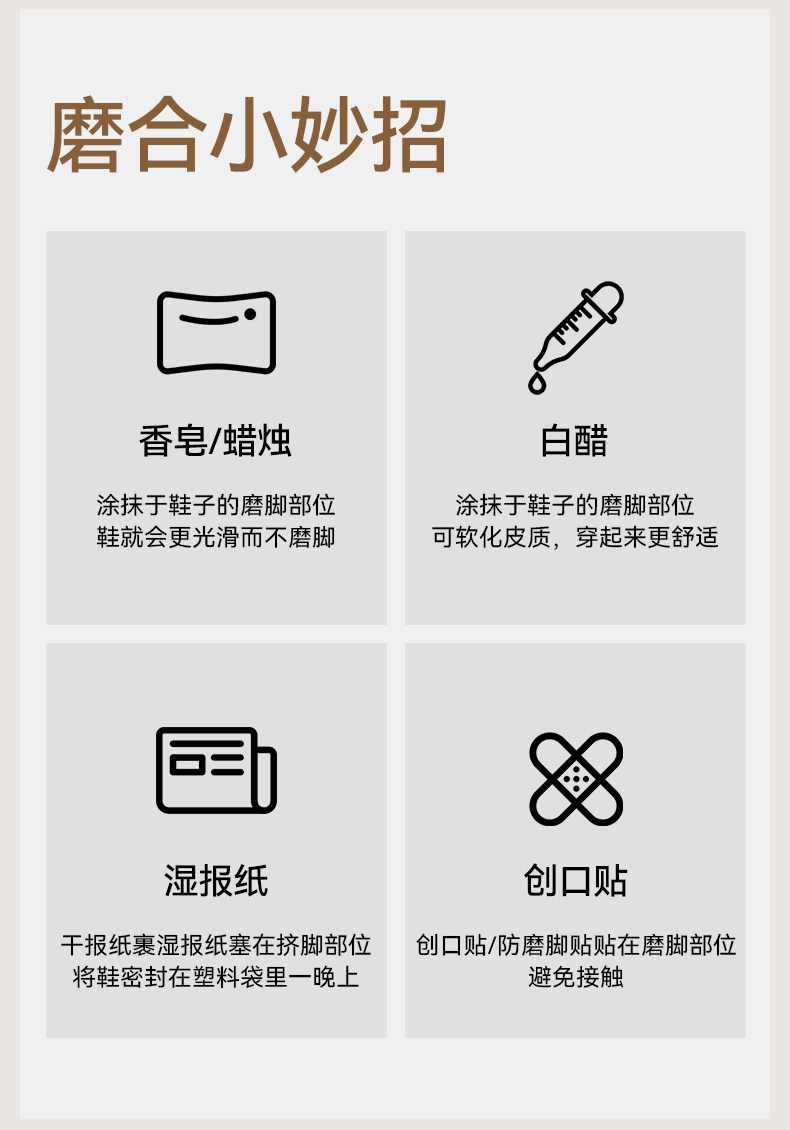 磨合小妙招

香皂/蜡烛

涂抹于鞋子的磨脚部位
鞋就会更光滑而不磨脚

白醋

涂抹于鞋子的磨脚部位
可软化皮质，穿起来更舒适

湿报纸

干报纸裹湿报纸塞在挤脚部位
将鞋密封在塑料袋里一晚上

创口贴

创口贴/防磨脚贴贴在磨脚部位
避免接触