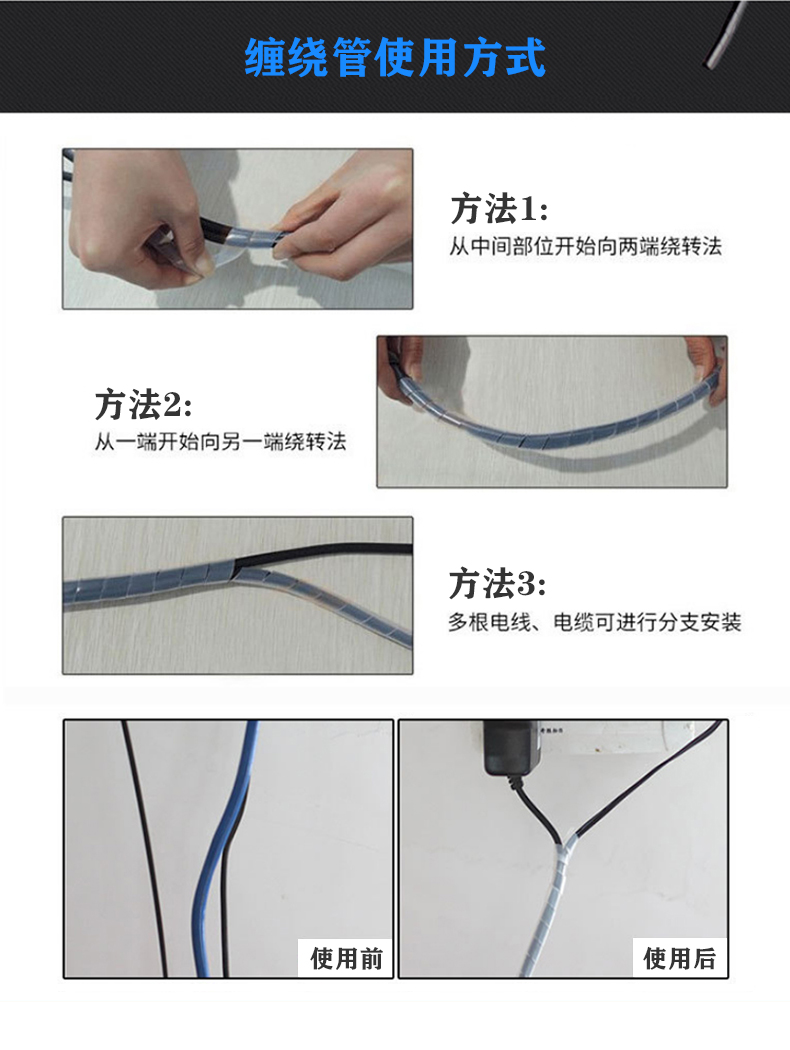 缠绕管使用方式

方法1:
从中间部位开始向两端绕转法

方法2:
从一端开始向另一端绕转法

方法3:
多根电线、电缆可进行分支安装

使用前

使用后