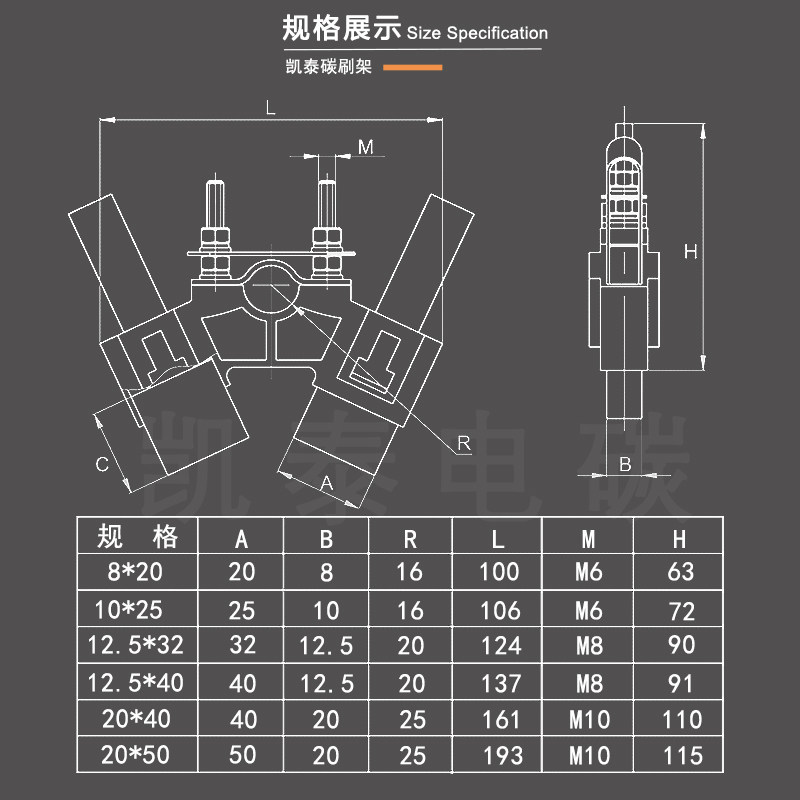 规格展示 Size Specification

凯泰碳刷架

L

M

H

R

C

A

B

凯泰电碳

| 规 格 | A | B | R | L | M | H |
|---|---|---|---|---|---|---|
| 8*20 | 20 | 8 | 16 | 100 | M6 | 63 |
| 10*25 | 25 | 10 | 16 | 106 | M6 | 72 |
| 12.5*32 | 32 | 12.5 | 20 | 124 | M8 | 90 |
| 12.5*40 | 40 | 12.5 | 20 | 137 | M8 | 91 |
| 20*40 | 40 | 20 | 25 | 161 | M10 | 110 |
| 20*50 | 50 | 20 | 25 | 193 | M10 | 115 |