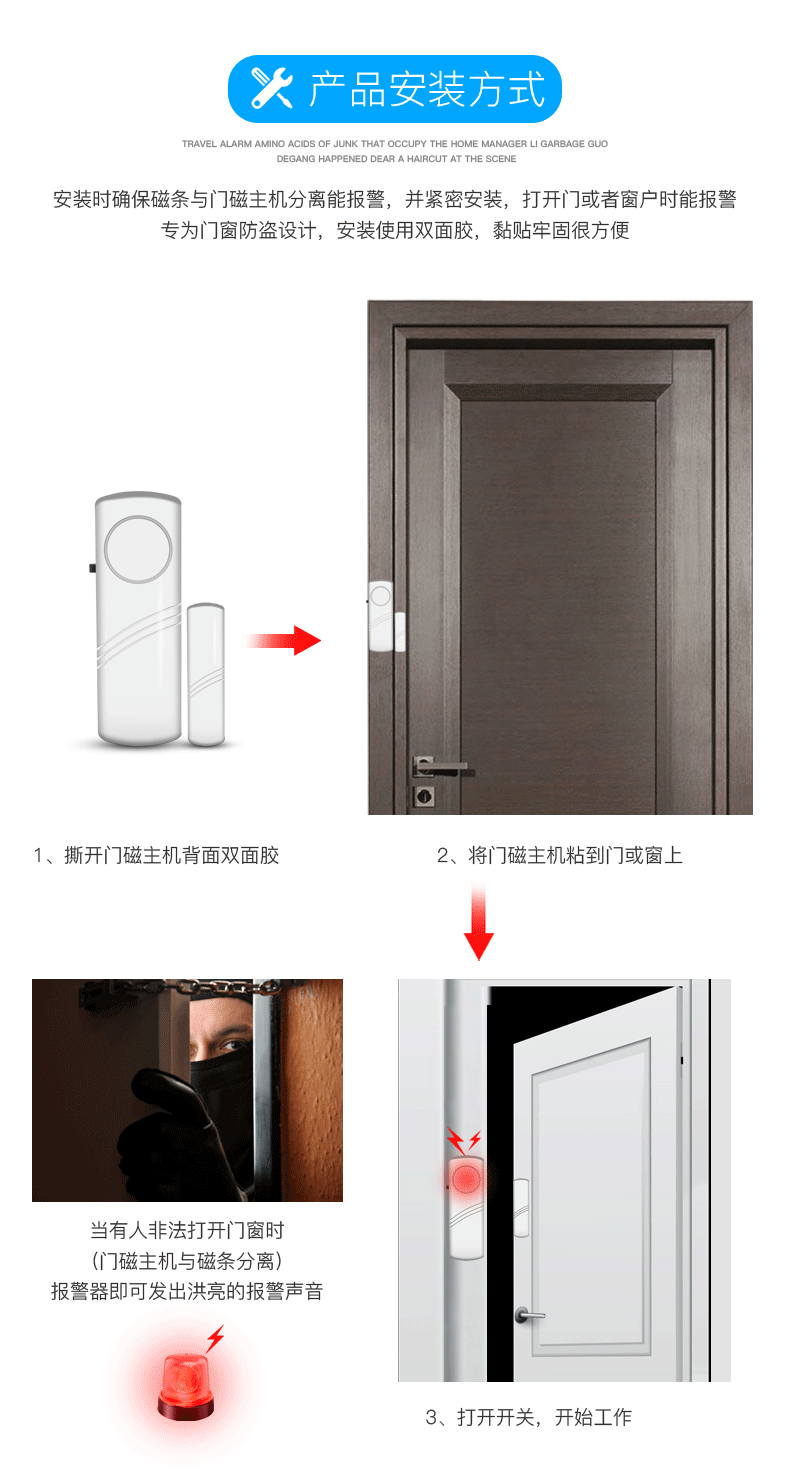 产品安装方式

TRAVEL ALARM AMINO ACIDS OF JUNK THAT OCCUPY THE HOME MANAGER LI GARBAGE GUO DEGANG HAPPENED DEAR A HAIRCUT AT THE SCENE

安装时确保磁条与门磁主机分离能报警，并紧密安装，打开门或者窗户时能报警
专为门窗防盗设计，安装使用双面胶，黏贴牢固很方便

1、撕开门磁主机背面双面胶

2、将门磁主机粘到门或窗上

当有人非法打开门窗时
（门磁主机与磁条分离）
报警器即可发出洪亮的报警声音

3、打开开关，开始工作