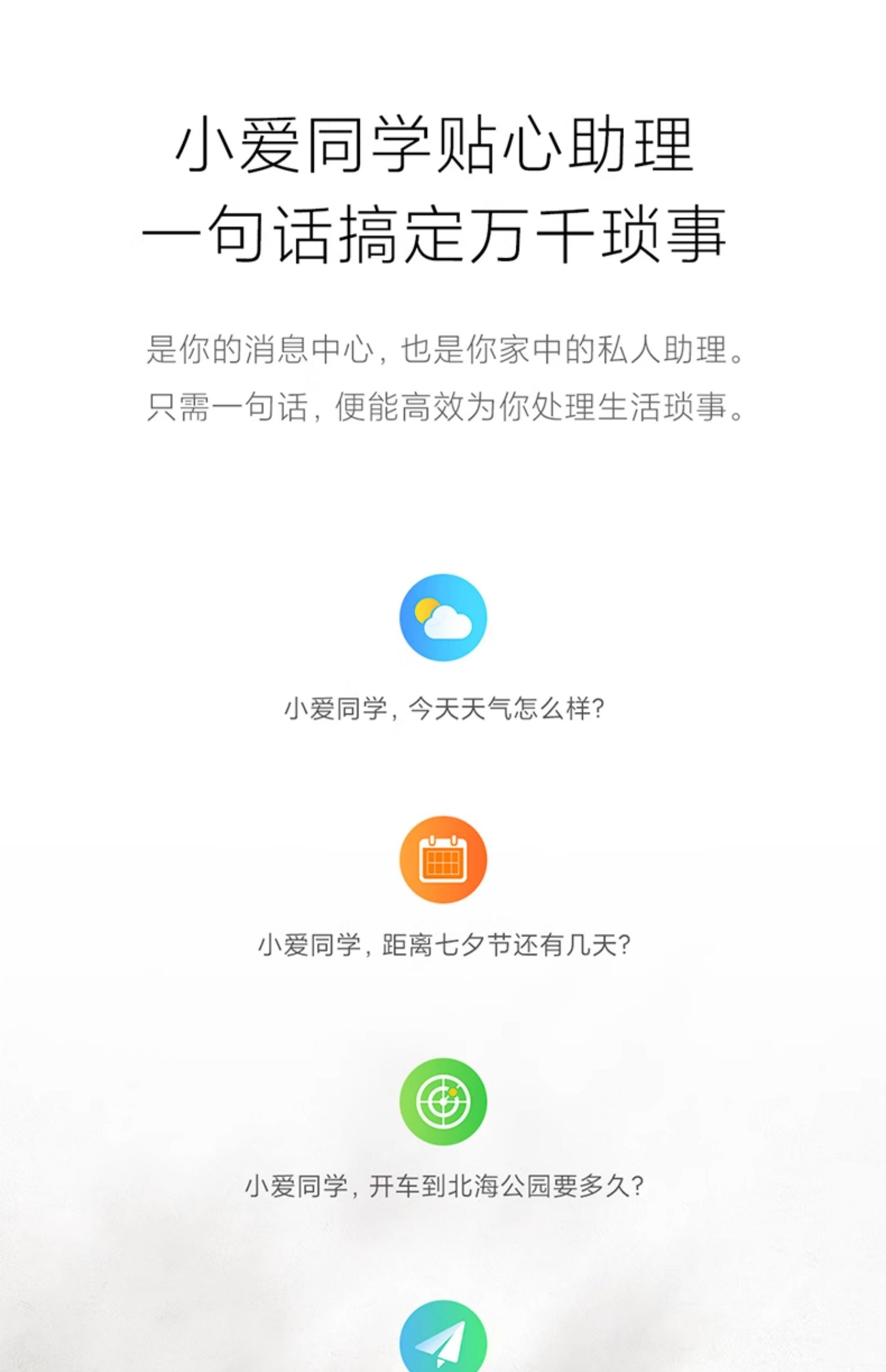 小爱同学贴心助理
一句话搞定万千琐事

是你的消息中心，也是你家中的私人助理。
只需一句话，便能高效为你处理生活琐事。

小爱同学，今天天气怎么样？

小爱同学，距离七夕节还有几天？

小爱同学，开车到北海公园要多久？