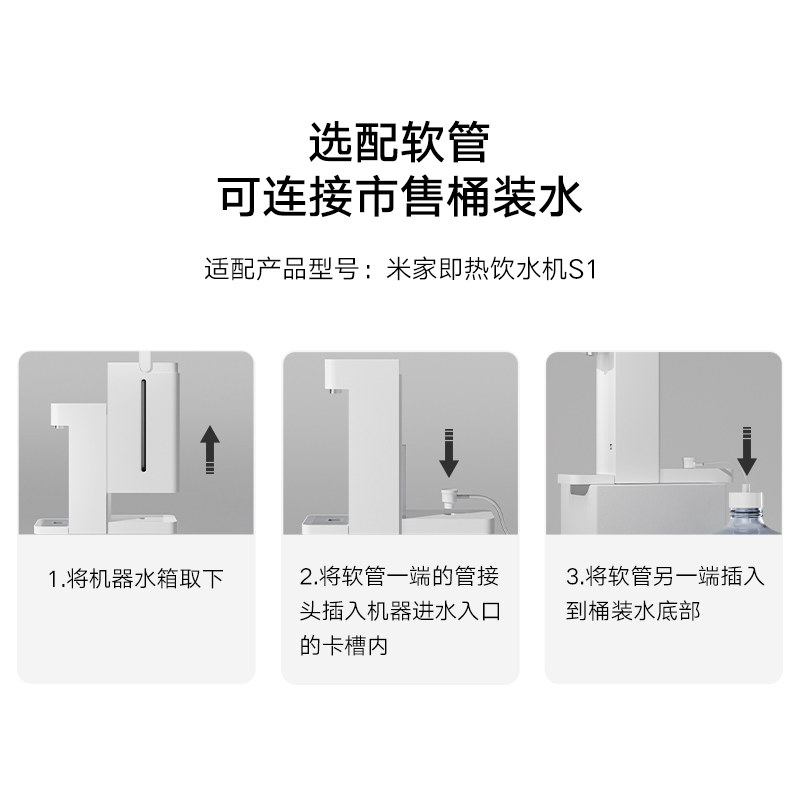 选配软管
可连接市售桶装水

适配产品型号：米家即热饮水机S1

1.将机器水箱取下

2.将软管一端的管接头插入机器进水入口的卡槽内

3.将软管另一端插入到桶装水底部