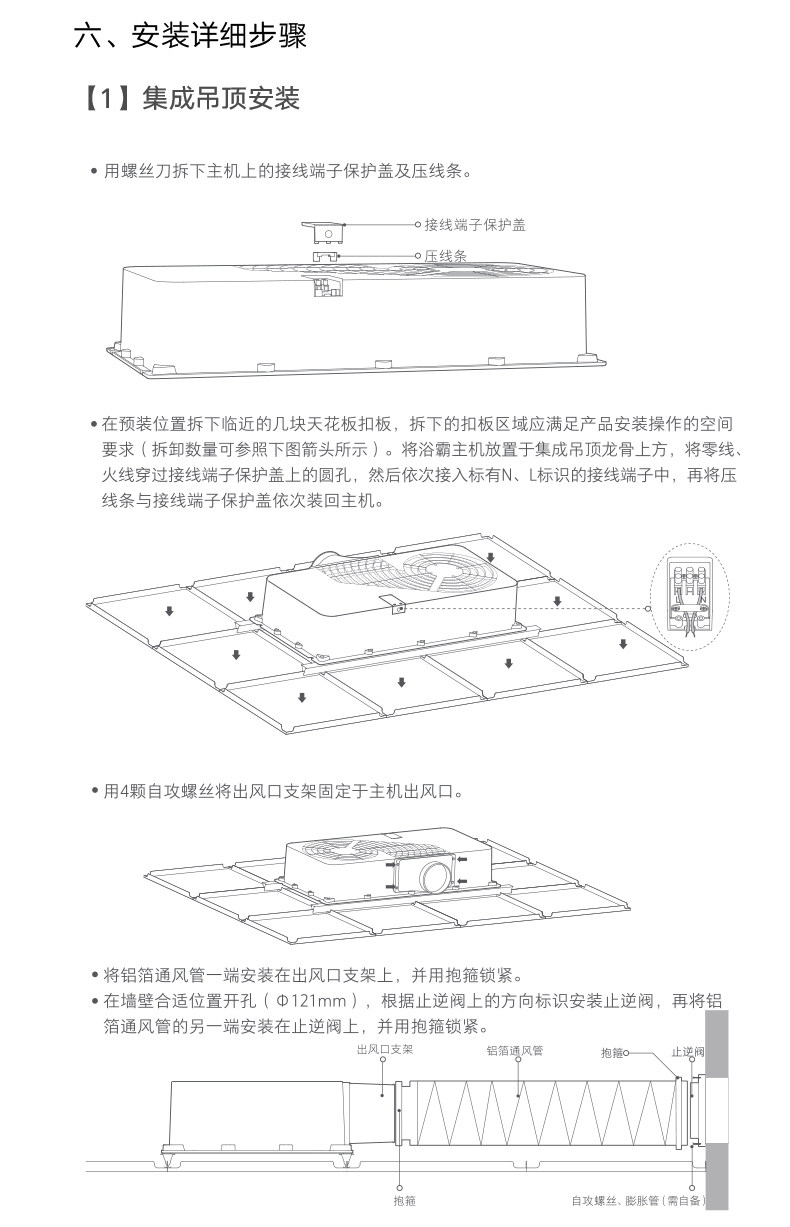 六、安装详细步骤

【1】集成吊顶安装

• 用螺丝刀拆下主机上的接线端子保护盖及压线条。

接线端子保护盖
压线条

• 在预装位置拆下临近的几块天花板扣板，拆下的扣板区域应满足产品安装操作的空间要求（拆卸数量可参照下图箭头所示）。将浴霸主机放置于集成吊顶龙骨上方，将零线、火线穿过接线端子保护盖上的圆孔，然后依次接入标有N、L标识的接线端子中，再将压线条与接线端子保护盖依次装回主机。

• 用4颗自攻螺丝将出风口支架固定于主机出风口。

• 将铝箔通风管一端安装在出风口支架上，并用抱箍锁紧。
• 在墙壁合适位置开孔（Φ121mm），根据止逆阀上的方向标识安装止逆阀，再将铝箔通风管的另一端安装在止逆阀上，并用抱箍锁紧。

出风口支架
铝箔通风管
抱箍
止逆阀
抱箍
自攻螺丝、膨胀管（需自备）