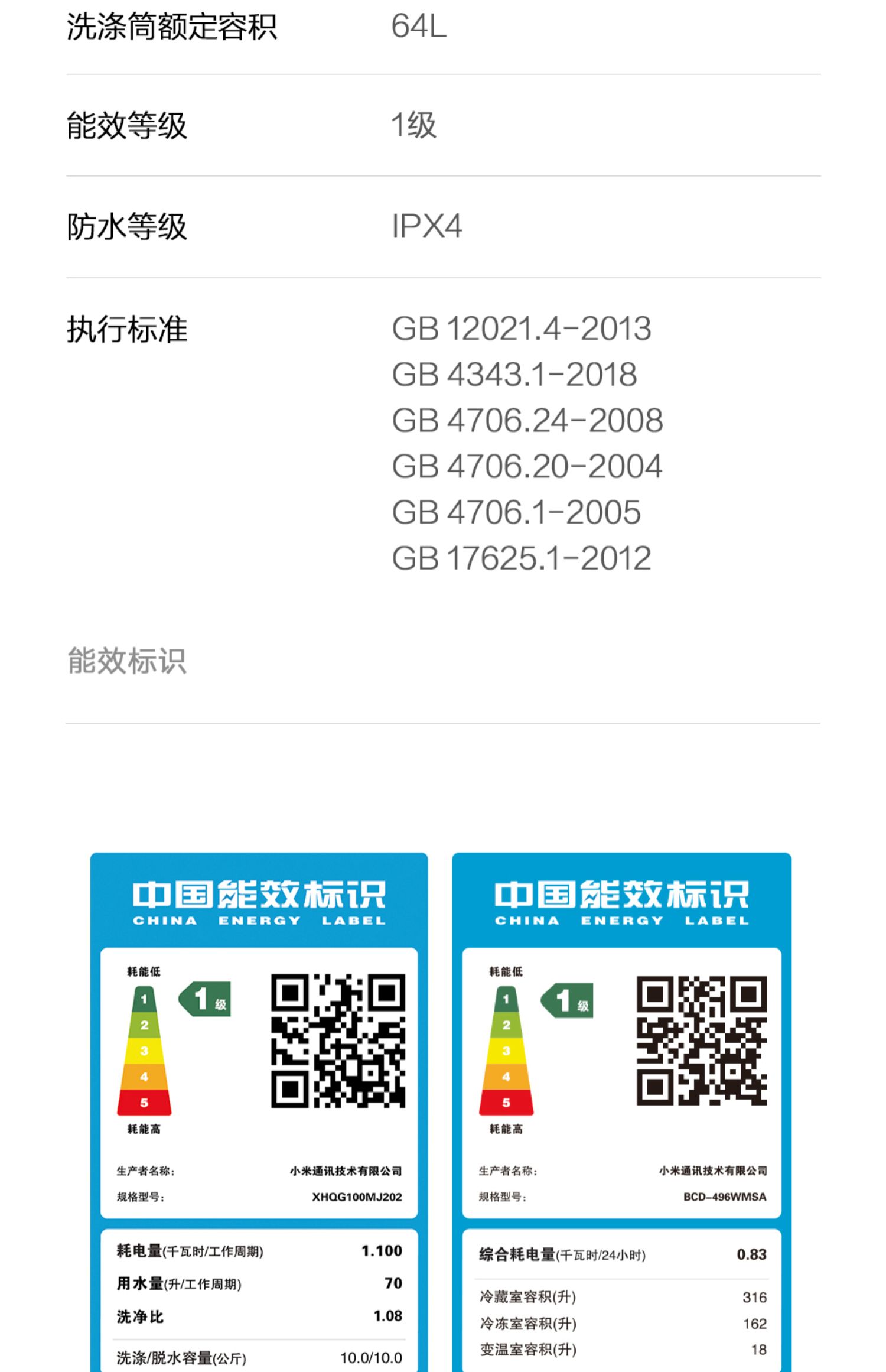 洗涤筒额定容积 64L

能效等级 1级

防水等级 IPX4

执行标准 GB 12021.4-2013
GB 4343.1-2018
GB 4706.24-2008
GB 4706.20-2004
GB 4706.1-2005
GB 17625.1-2012

能效标识

中国能效标识
CHINA ENERGY LABEL

耗能低
1
2
3
4
5
耗能高
1级

生产者名称： 小米通讯技术有限公司
规格型号： XHQG100MJ202

耗电量(千瓦时/工作周期) 1.100
用水量(升/工作周期) 70
洗净比 1.08
洗涤/脱水容量(公斤) 10.0/10.0

中国能效标识
CHINA ENERGY LABEL

耗能低
1
2
3
4
5
耗能高
1级

生产者名称： 小米通讯技术有限公司
规格型号： BCD-496WMSA

综合耗电量(千瓦时/24小时) 0.83
冷藏室容积(升) 316
冷冻室容积(升) 162
变温室容积(升) 18