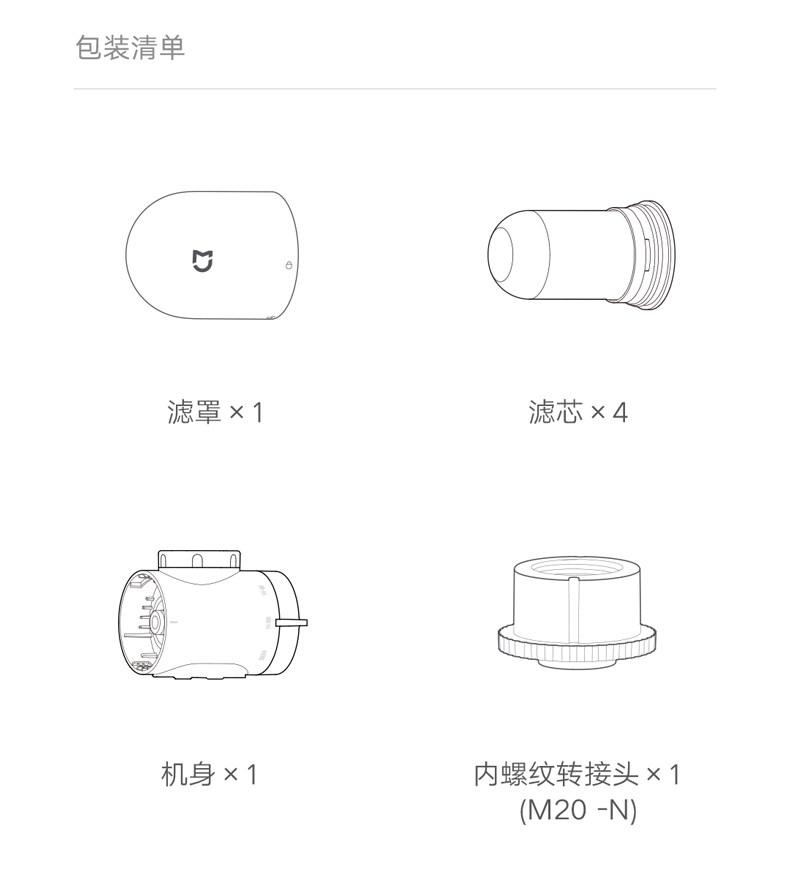 包装清单

滤罩 × 1

滤芯 × 4

机身 × 1

内螺纹转接头 × 1
(M20 -N)