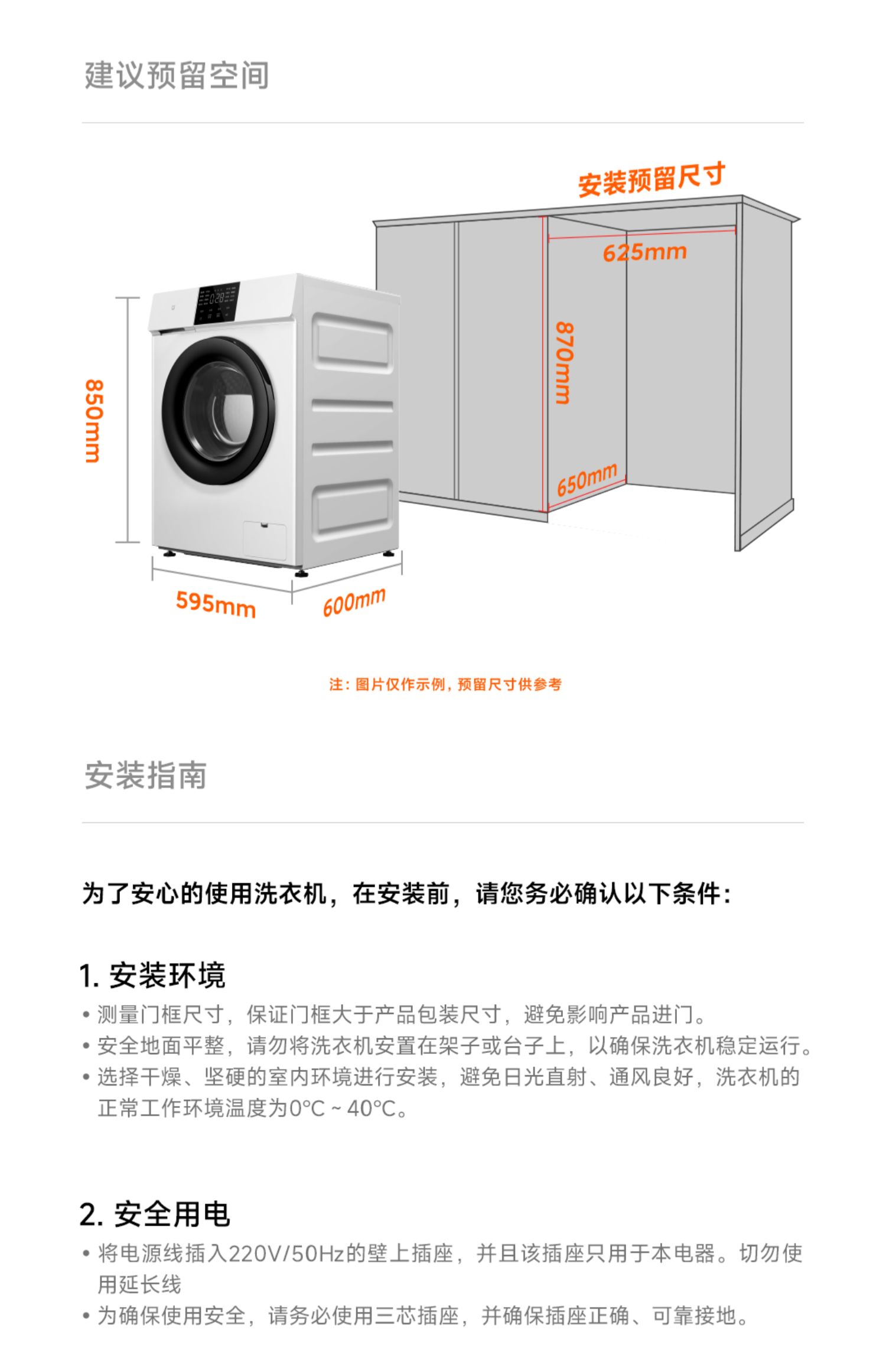 建议预留空间

安装预留尺寸

625mm

870mm

650mm

850mm

595mm

600mm

注：图片仅作示例，预留尺寸供参考

安装指南

为了安心的使用洗衣机，在安装前，请您务必确认以下条件：

1. 安装环境

• 测量门框尺寸，保证门框大于产品包装尺寸，避免影响产品进门。
• 安全地面平整，请勿将洗衣机安置在架子或台子上，以确保洗衣机稳定运行。
• 选择干燥、坚硬的室内环境进行安装，避免日光直射、通风良好，洗衣机的正常工作环境温度为0°C ~ 40°C。

2. 安全用电

• 将电源线插入220V/50Hz的壁上插座，并且该插座只用于本电器。切勿使用延长线
• 为确保使用安全，请务必使用三芯插座，并确保插座正确、可靠接地。