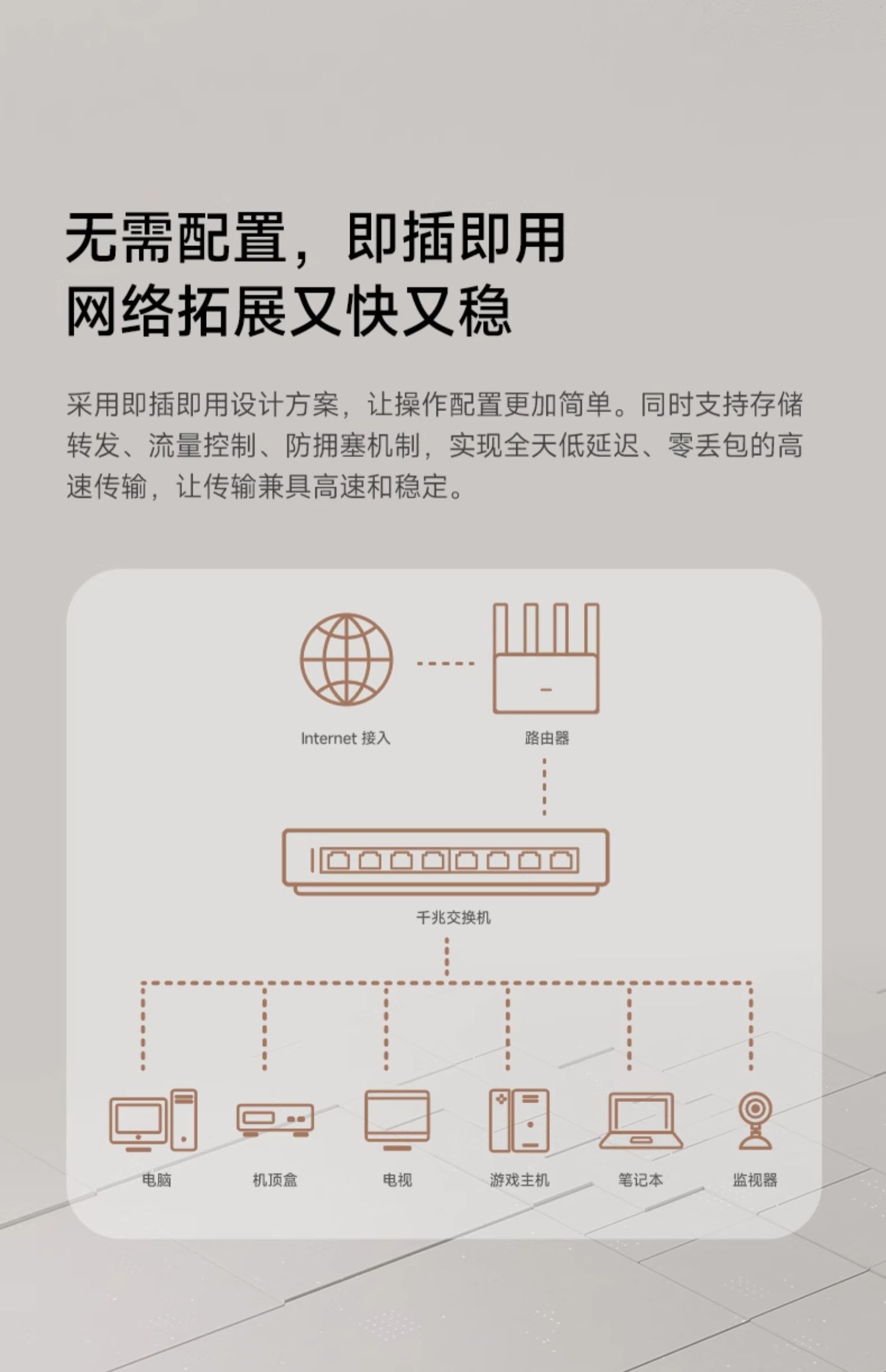 无需配置，即插即用
网络拓展又快又稳

采用即插即用设计方案，让操作配置更加简单。同时支持存储转发、流量控制、防拥塞机制，实现全天低延迟、零丢包的高速传输，让传输兼具高速和稳定。

Internet 接入

路由器

千兆交换机

电脑

机顶盒

电视

游戏主机

笔记本

监视器